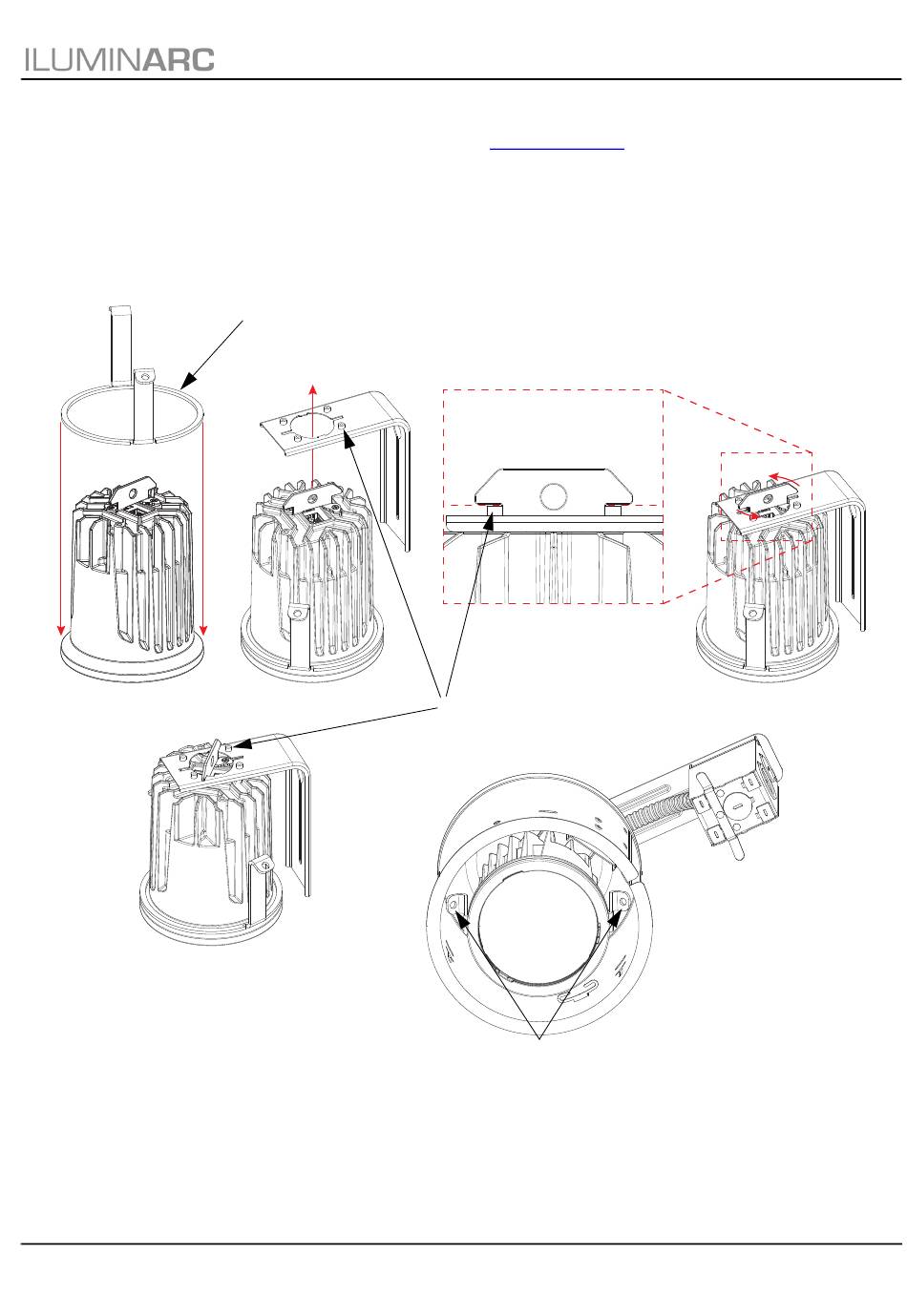 ILUMINARC