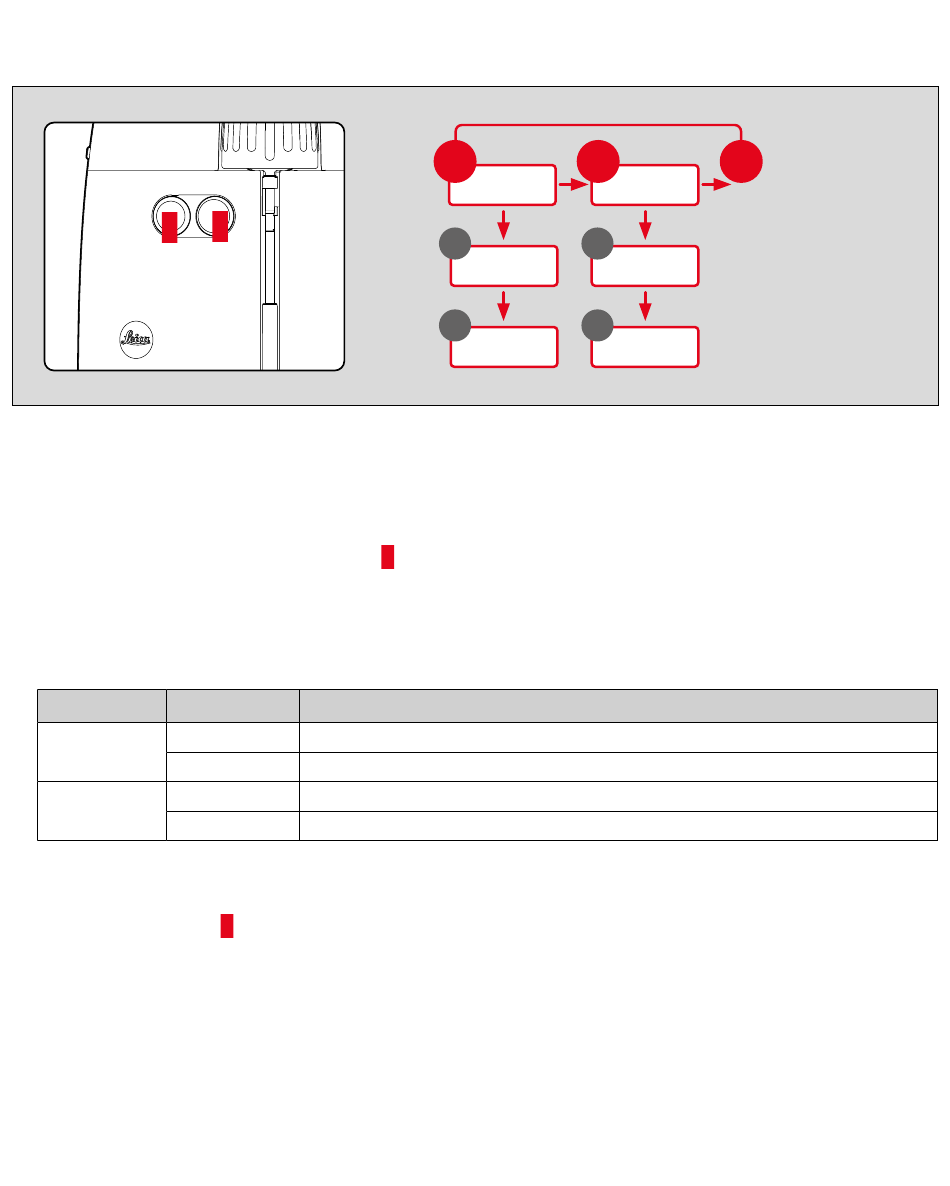 Leica