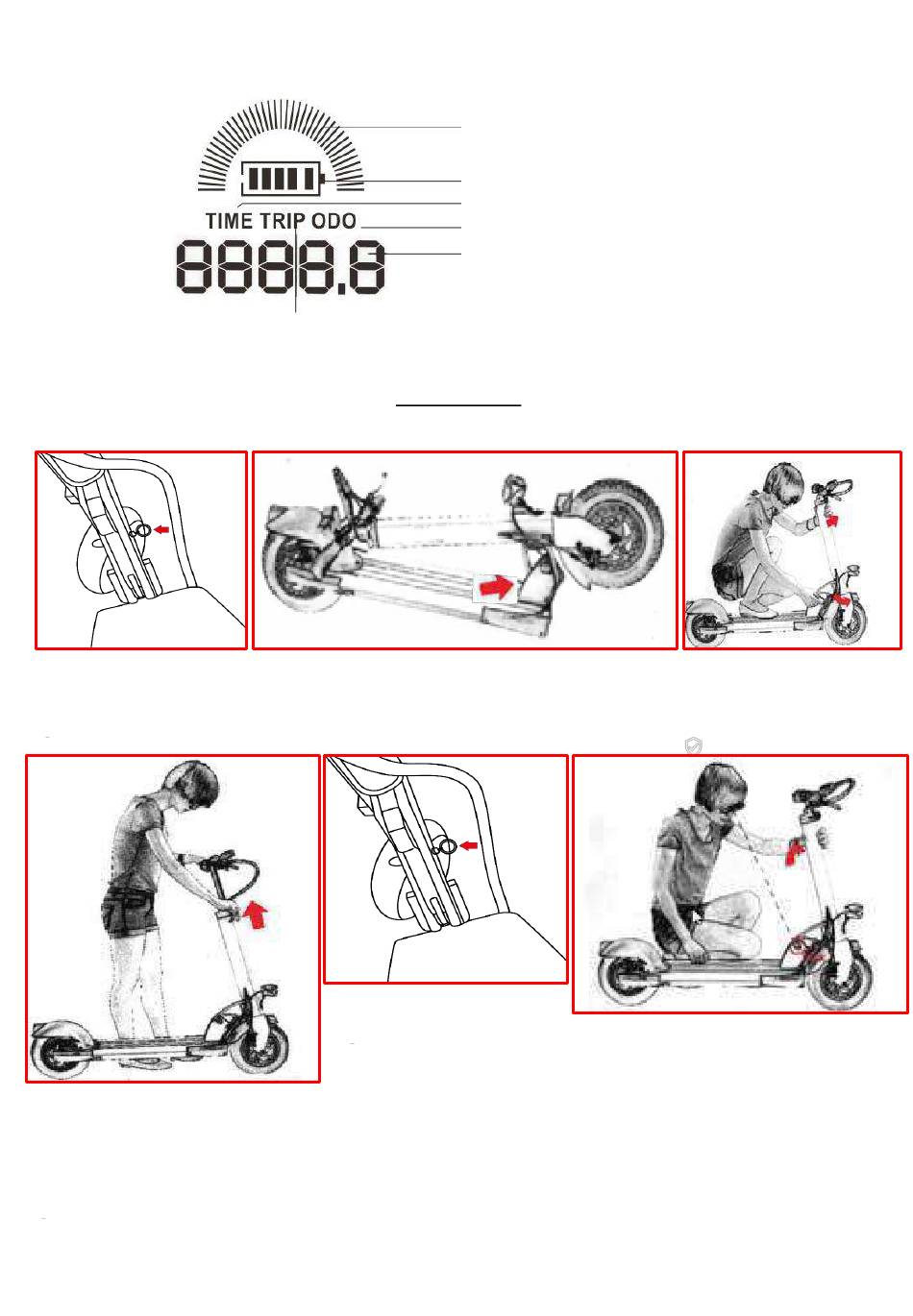 TIME TRIP ODO

8888.8