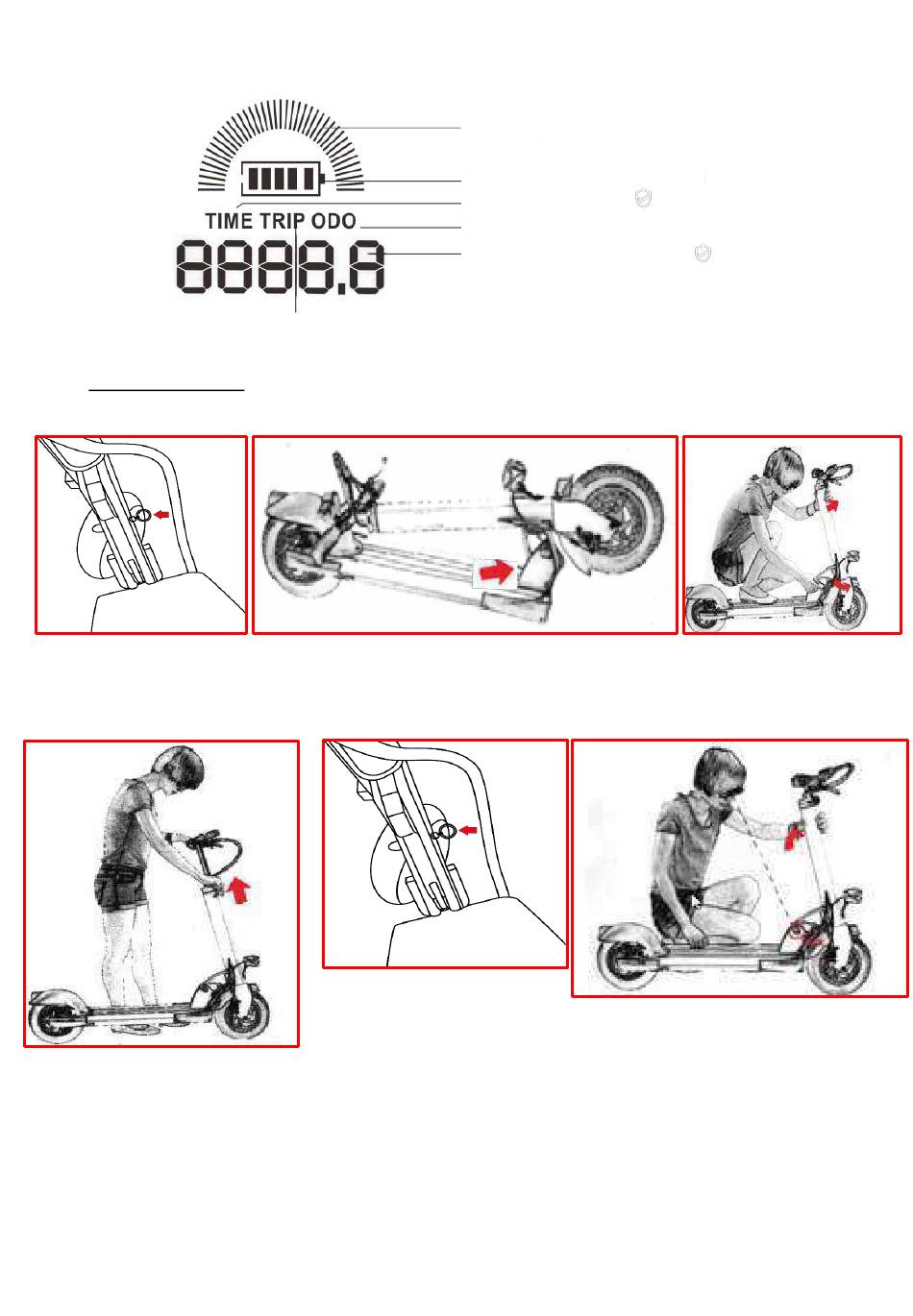 TIME TRIP ODO

8888.8