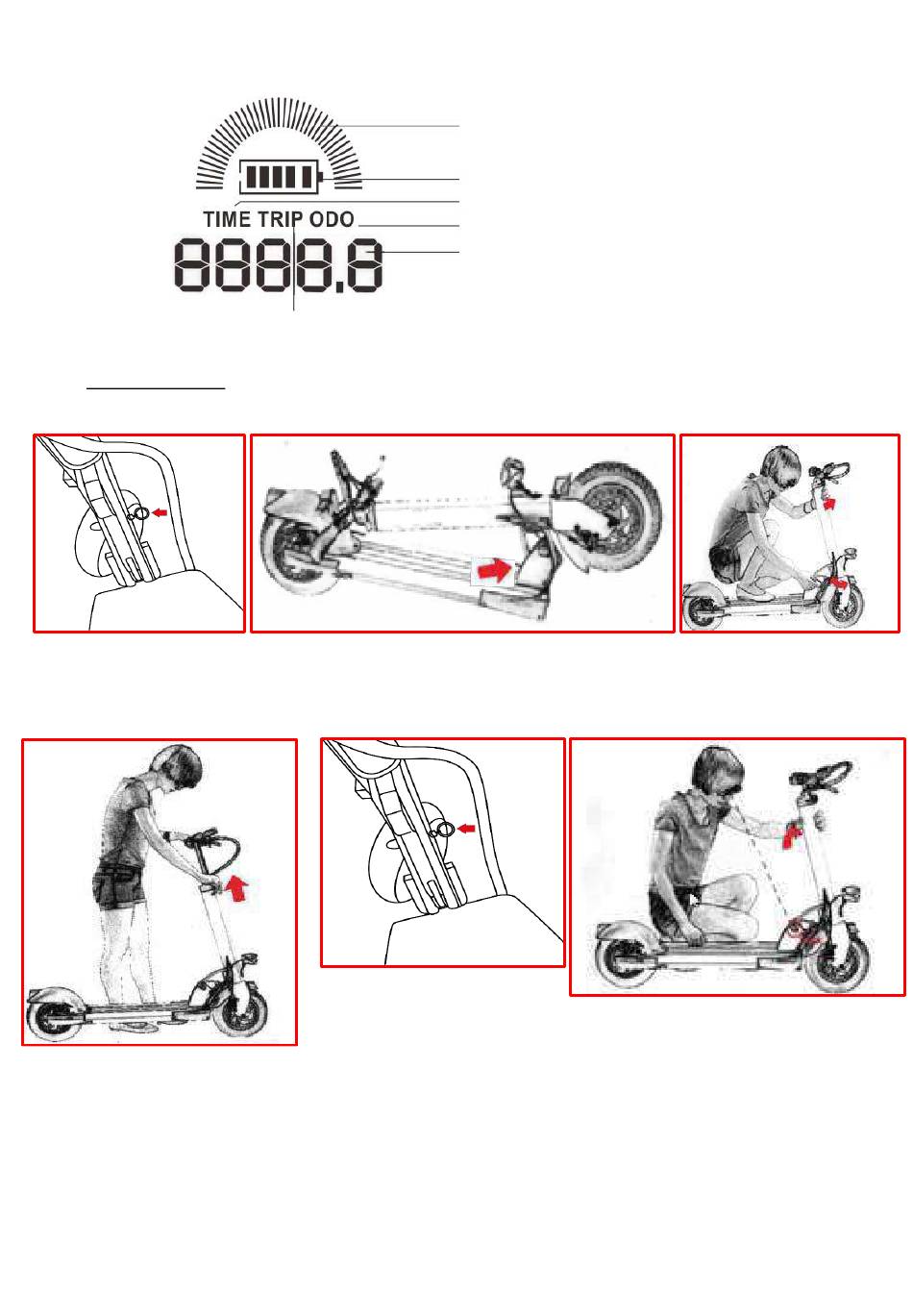 TIME TRIP ODO

8888.8