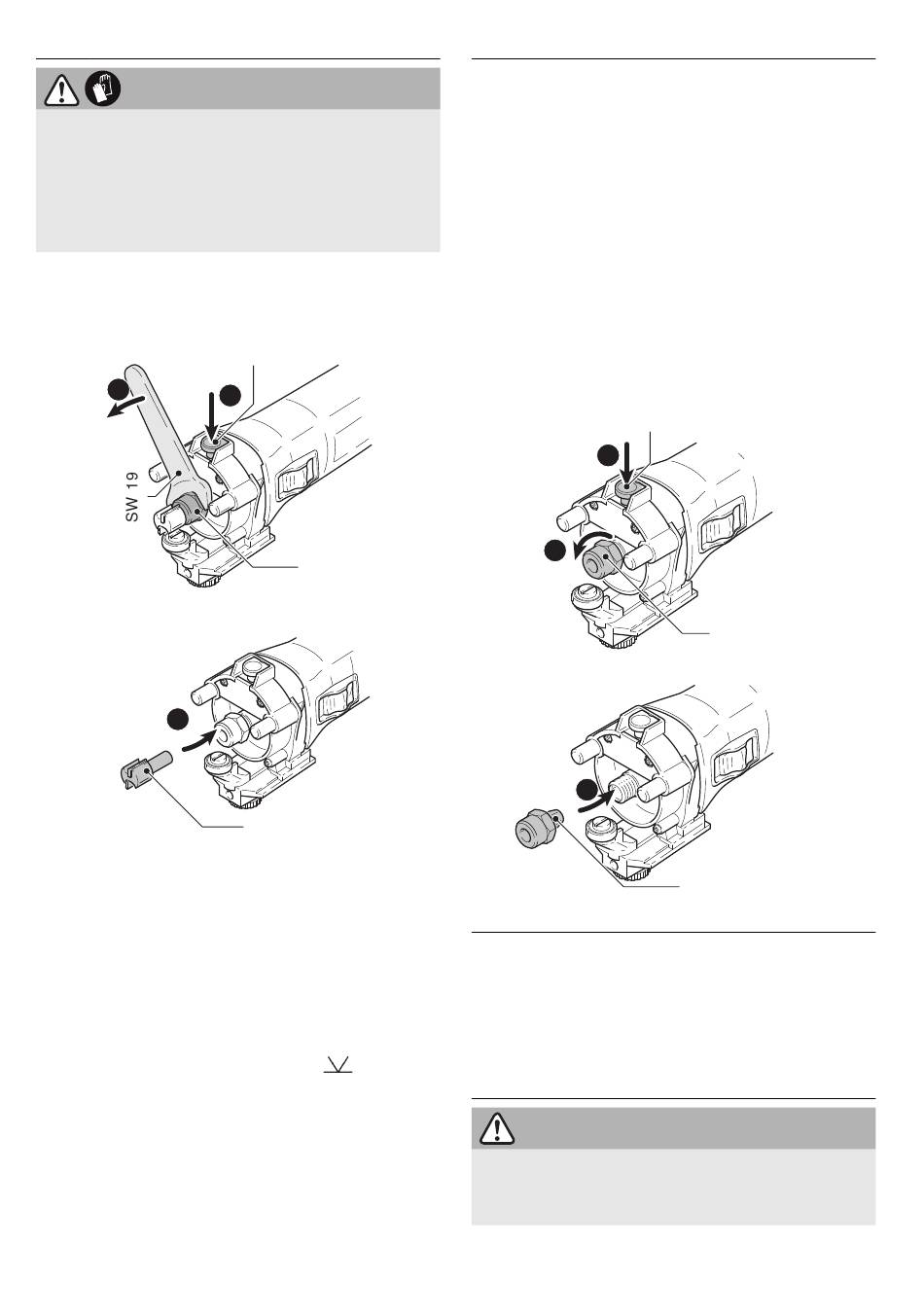 SW 19