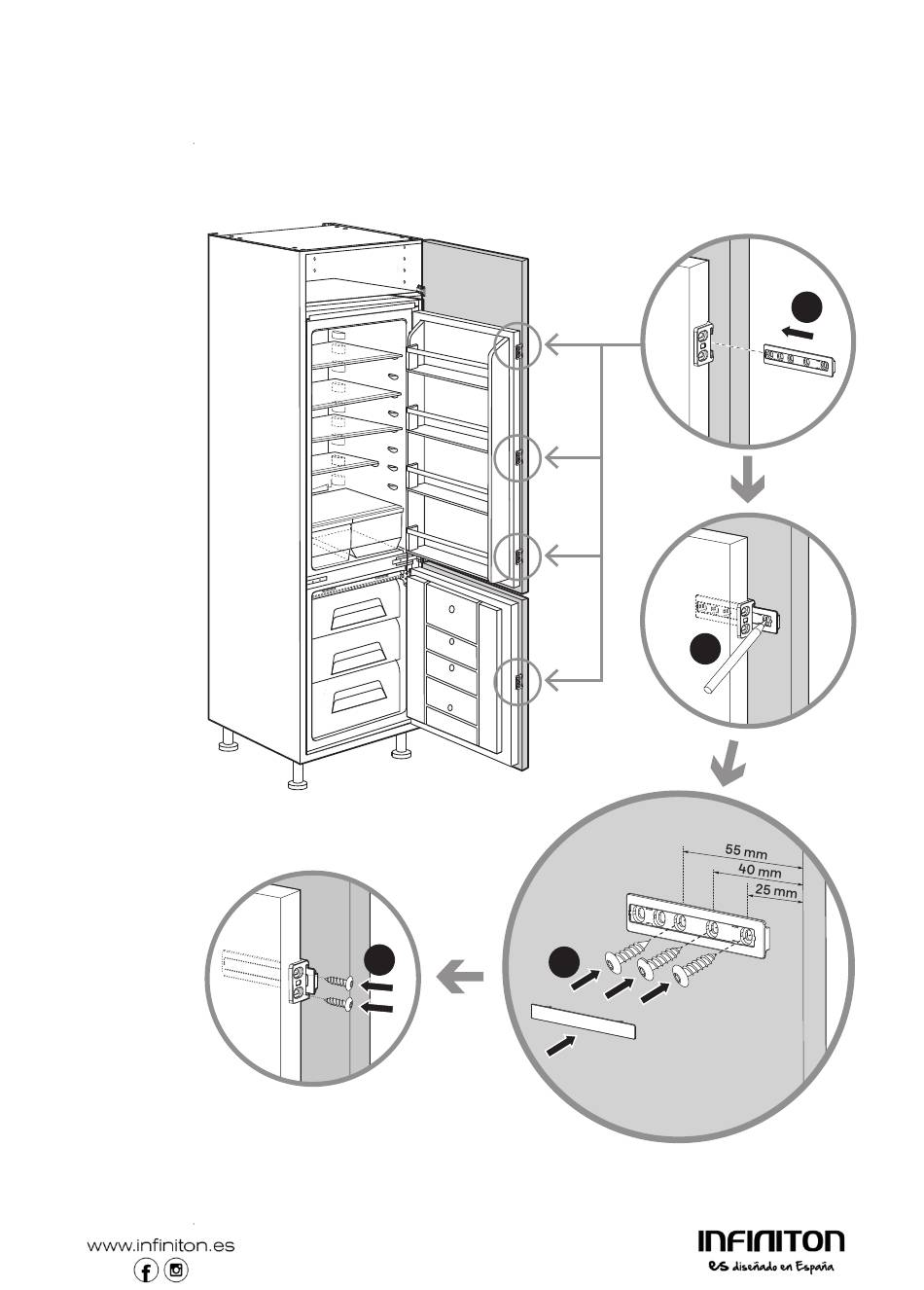 55 mm
40 mm
25 mm

www.infiniton.es

INFINITON
es diseñado en España