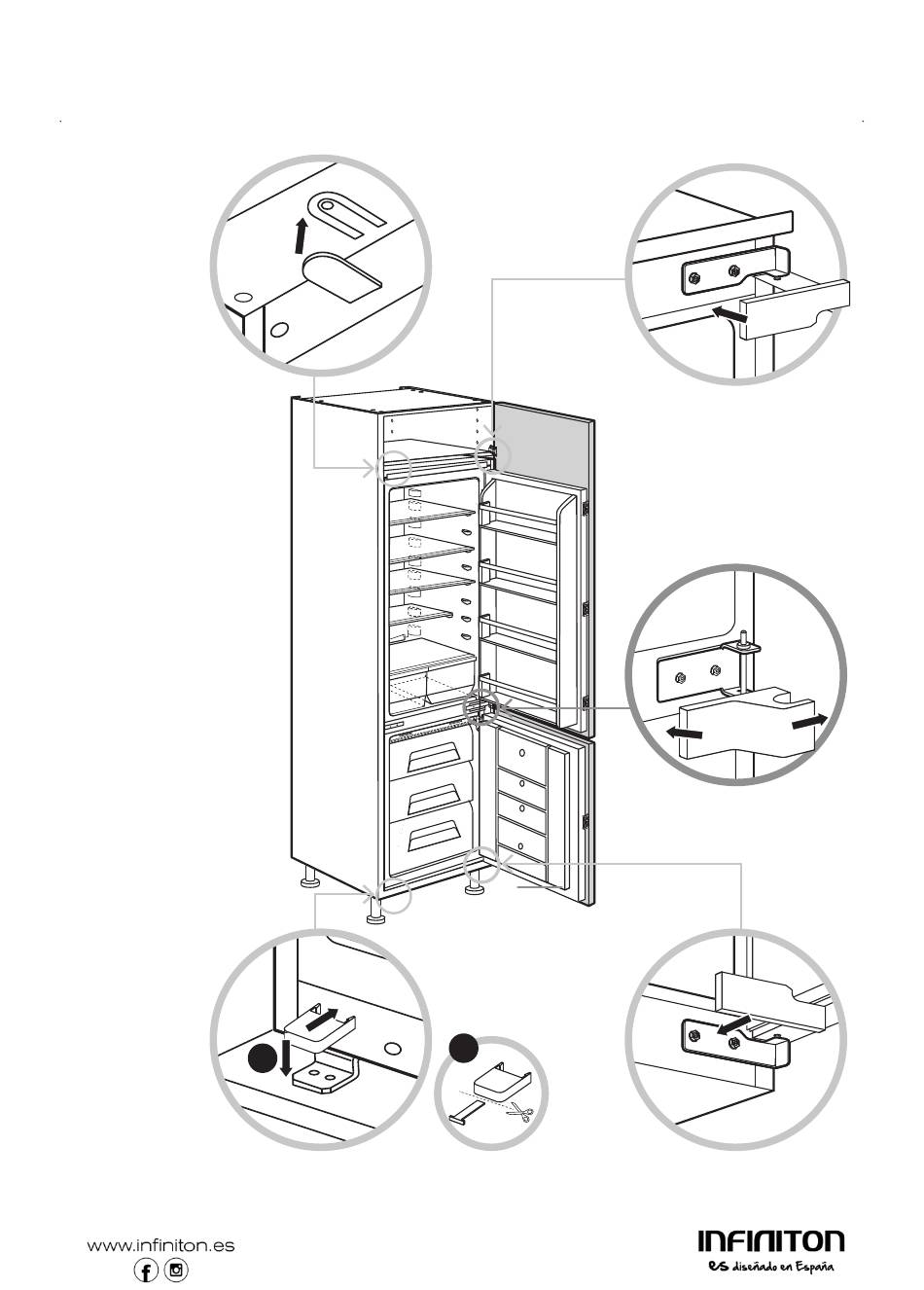 www.infiniton.es

INFINITON
es diseñado en España