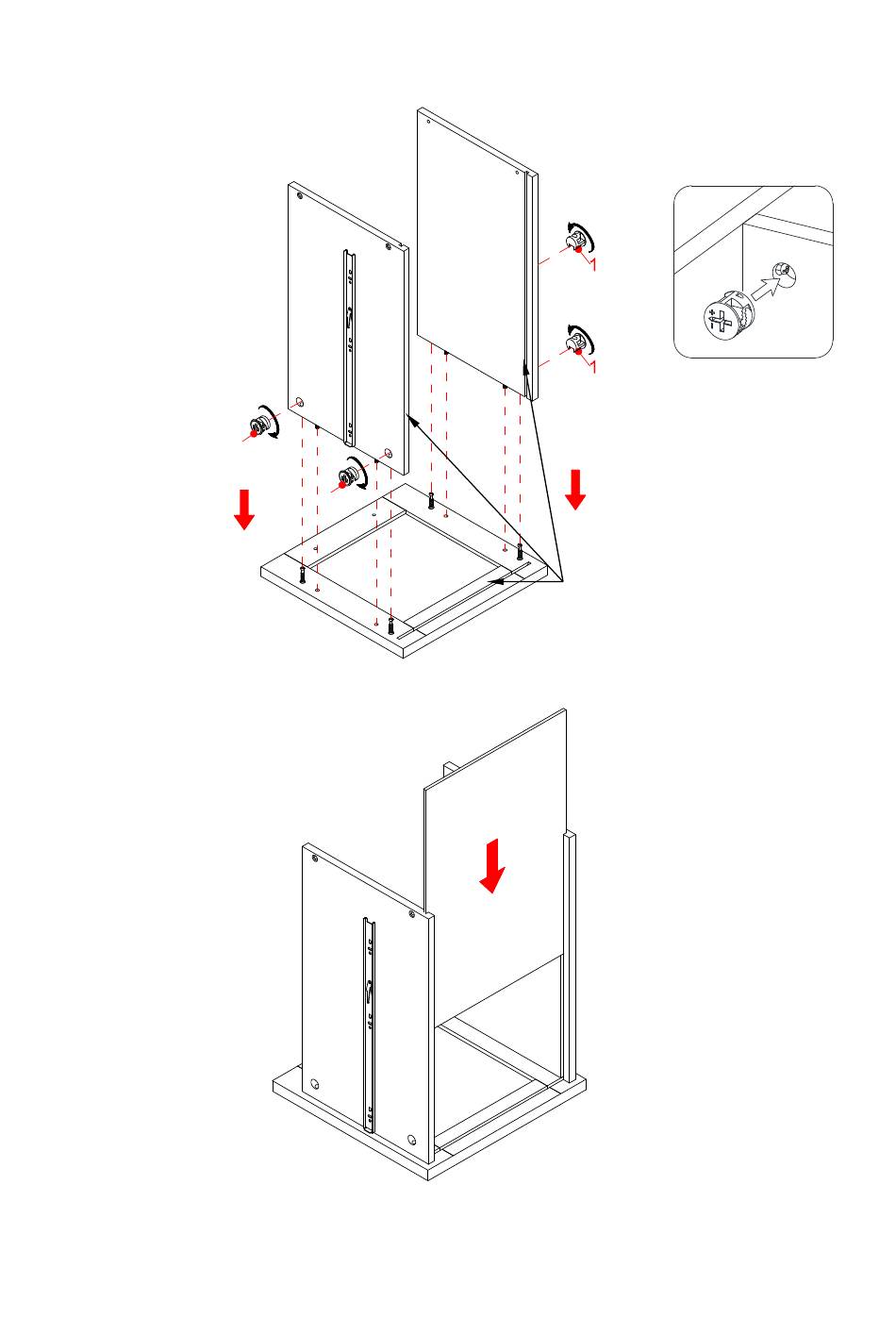 1
1