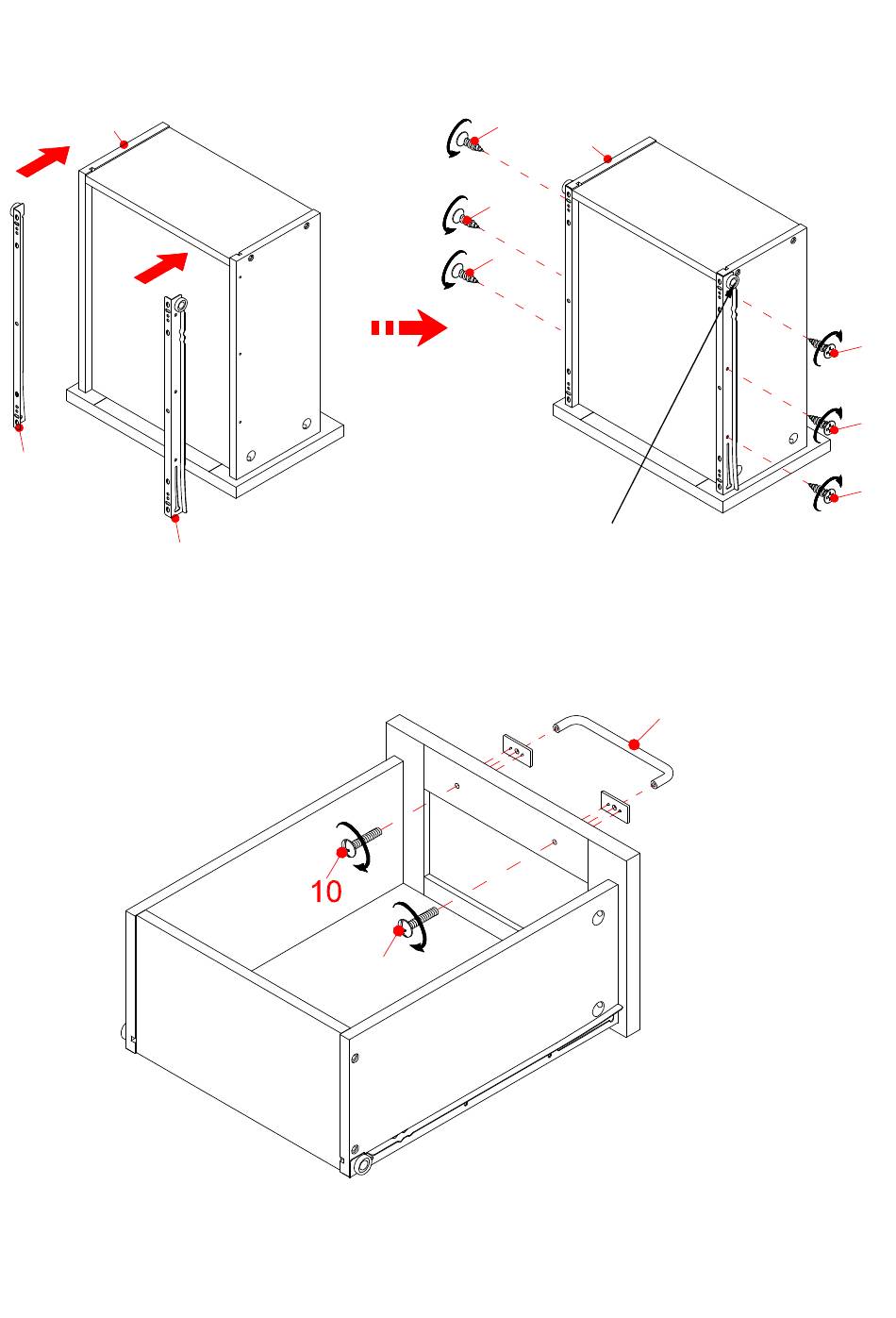 10