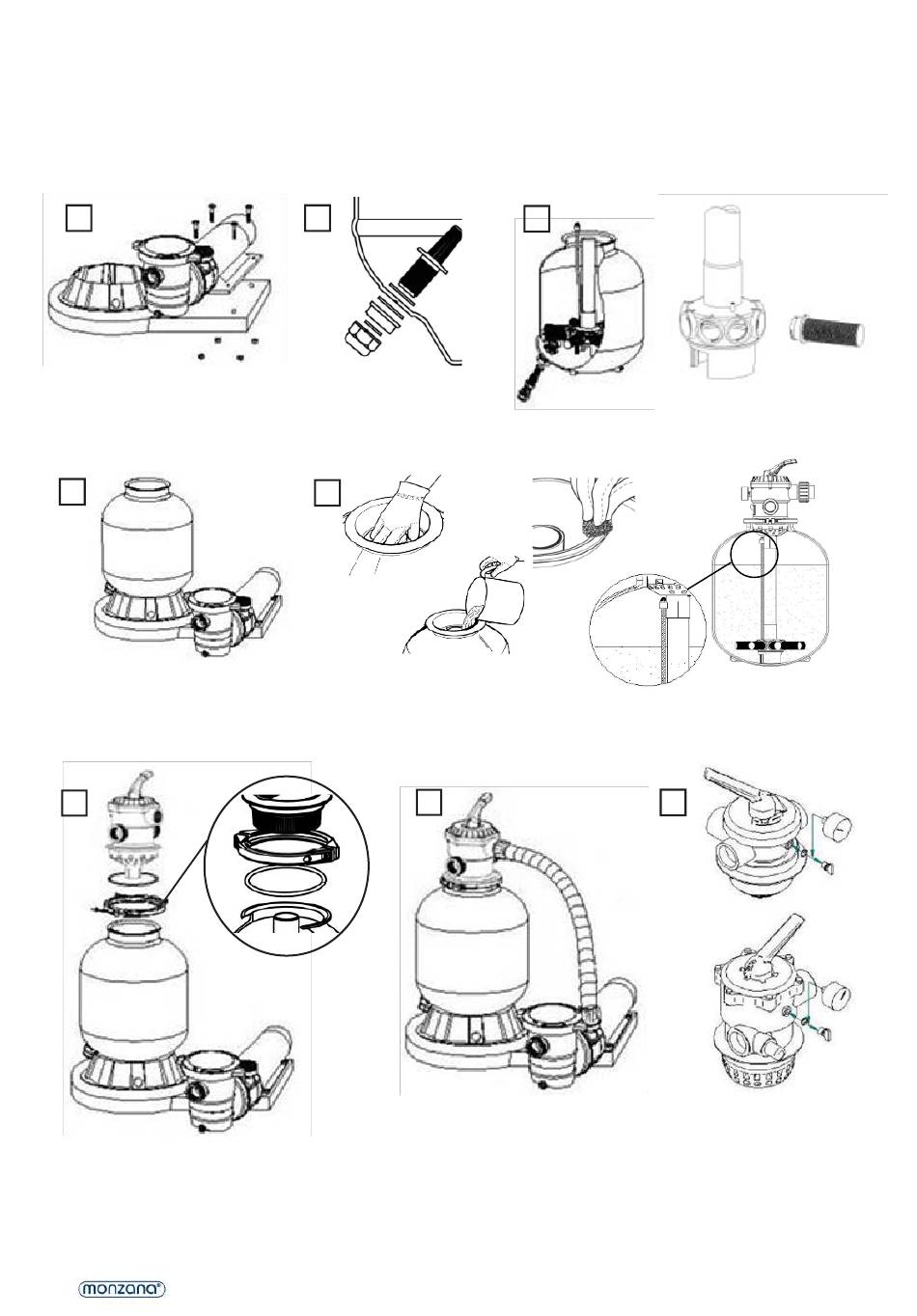 monzana®