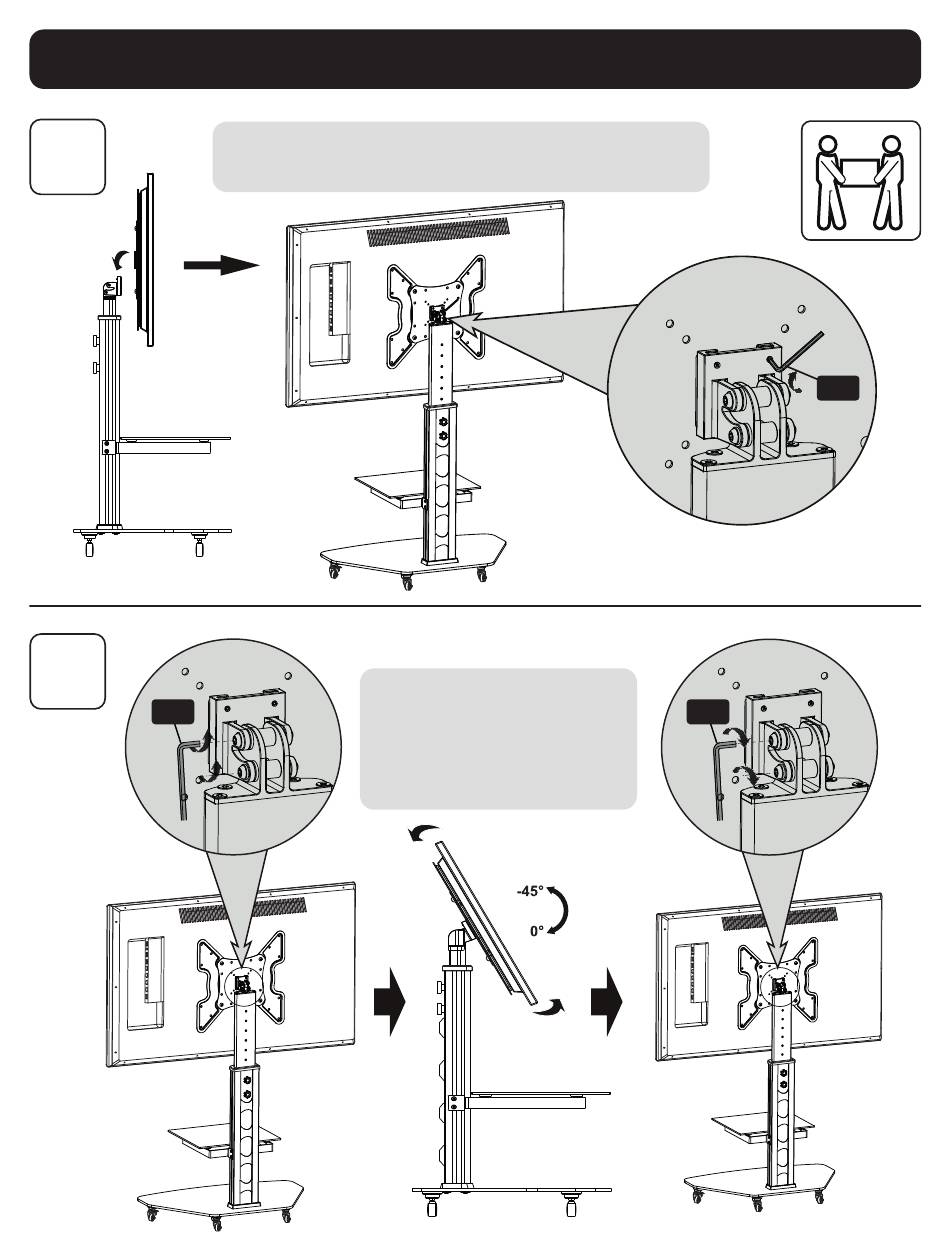 -45°
0°