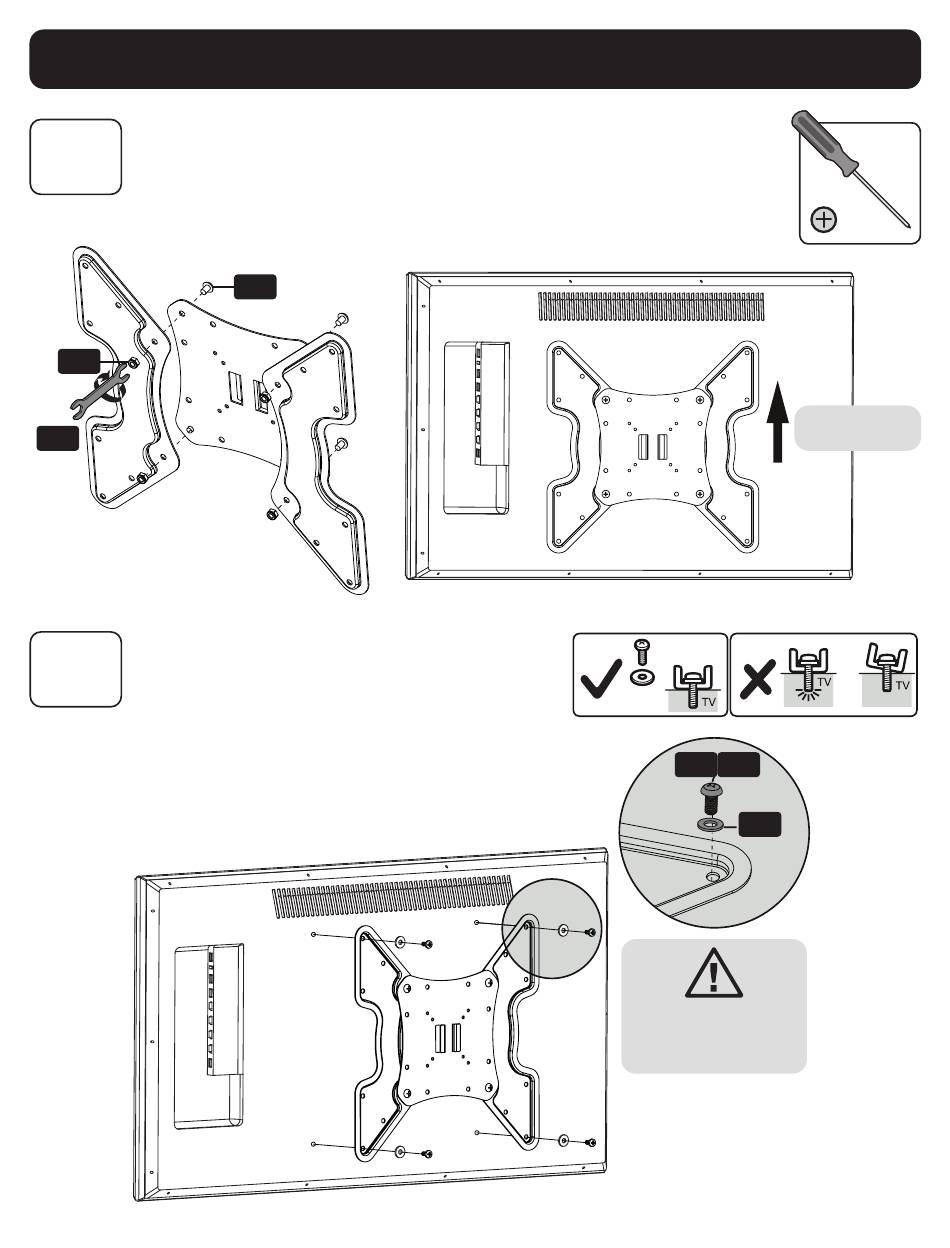 TV TV TV