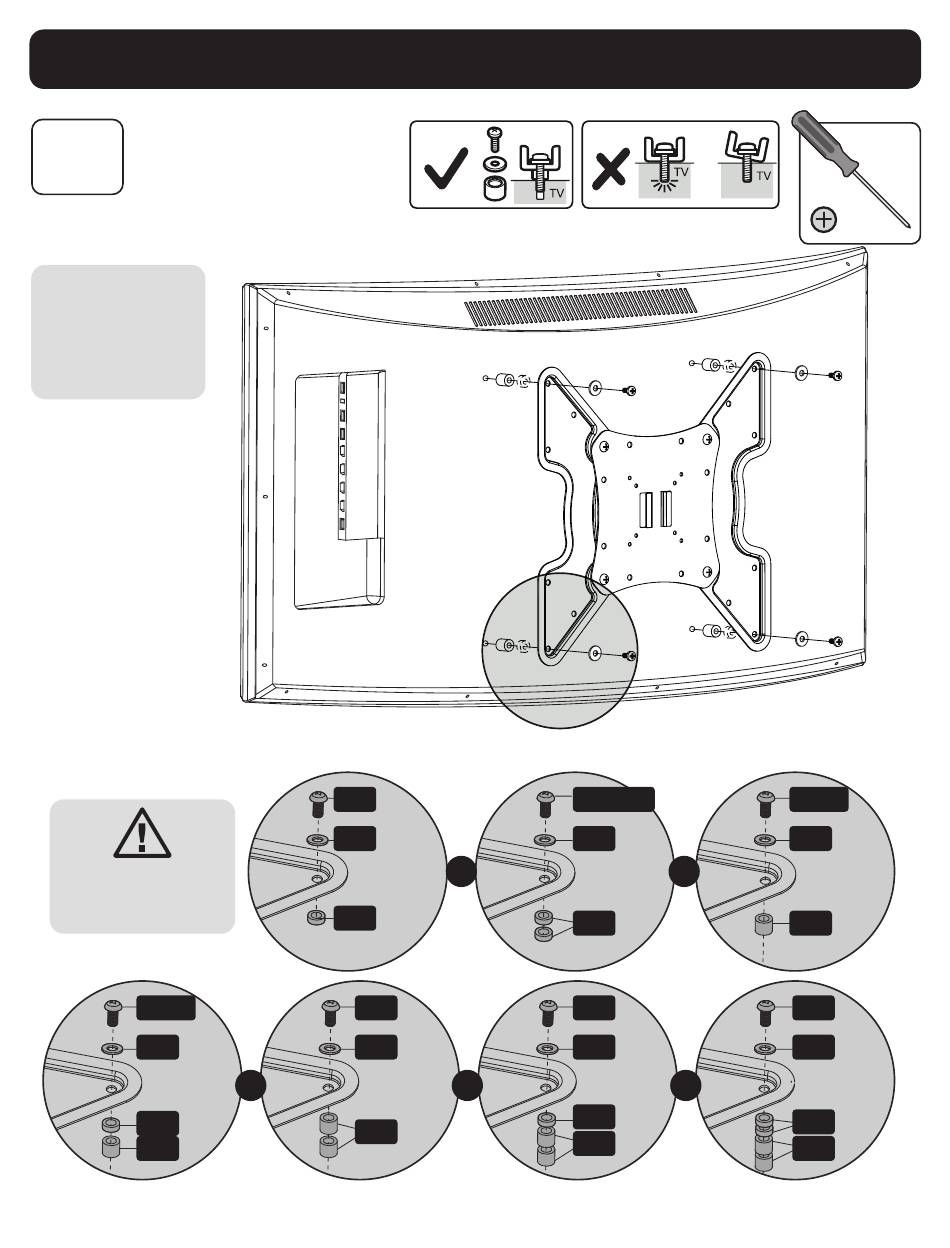 TV
TV
TV