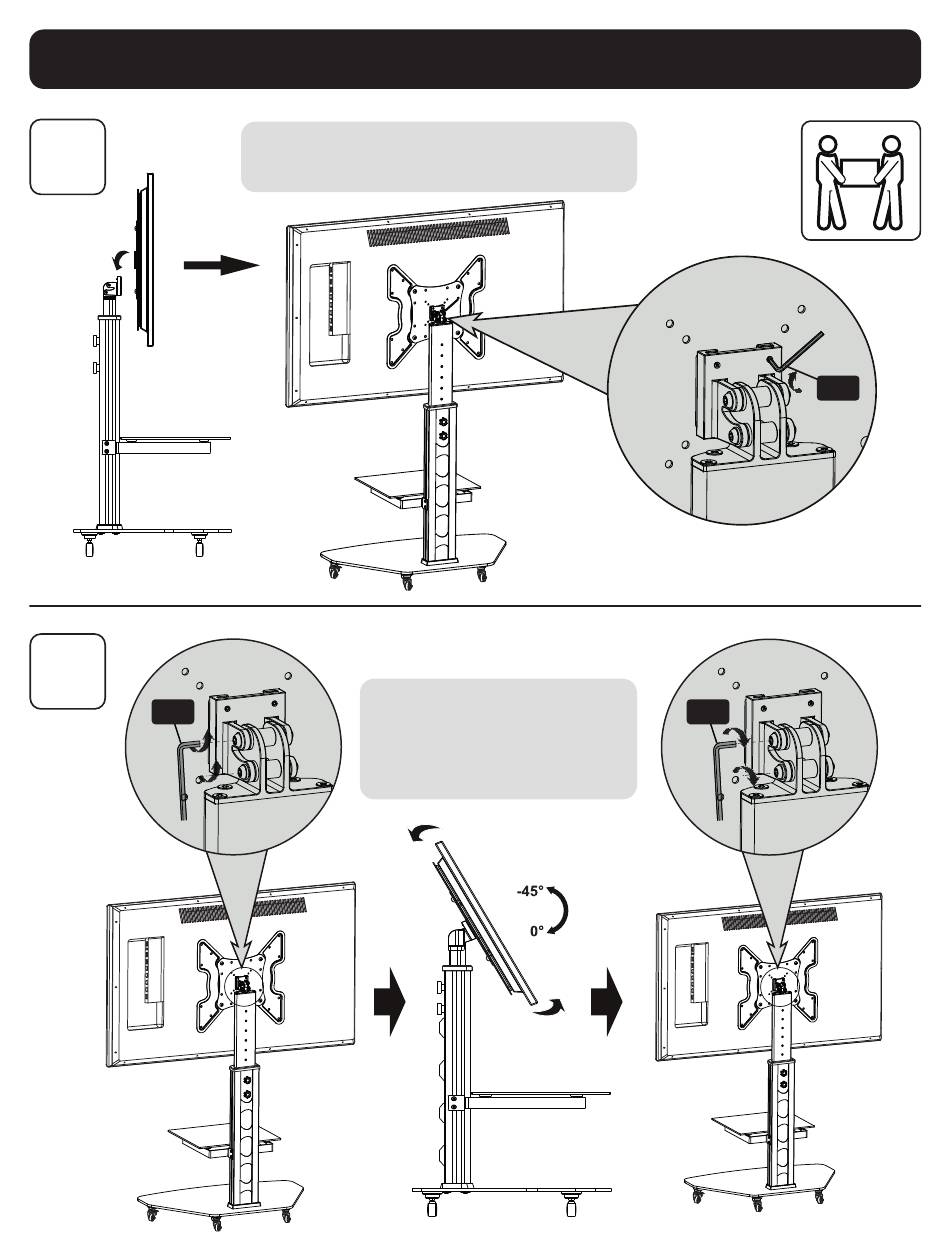 -45°
0°