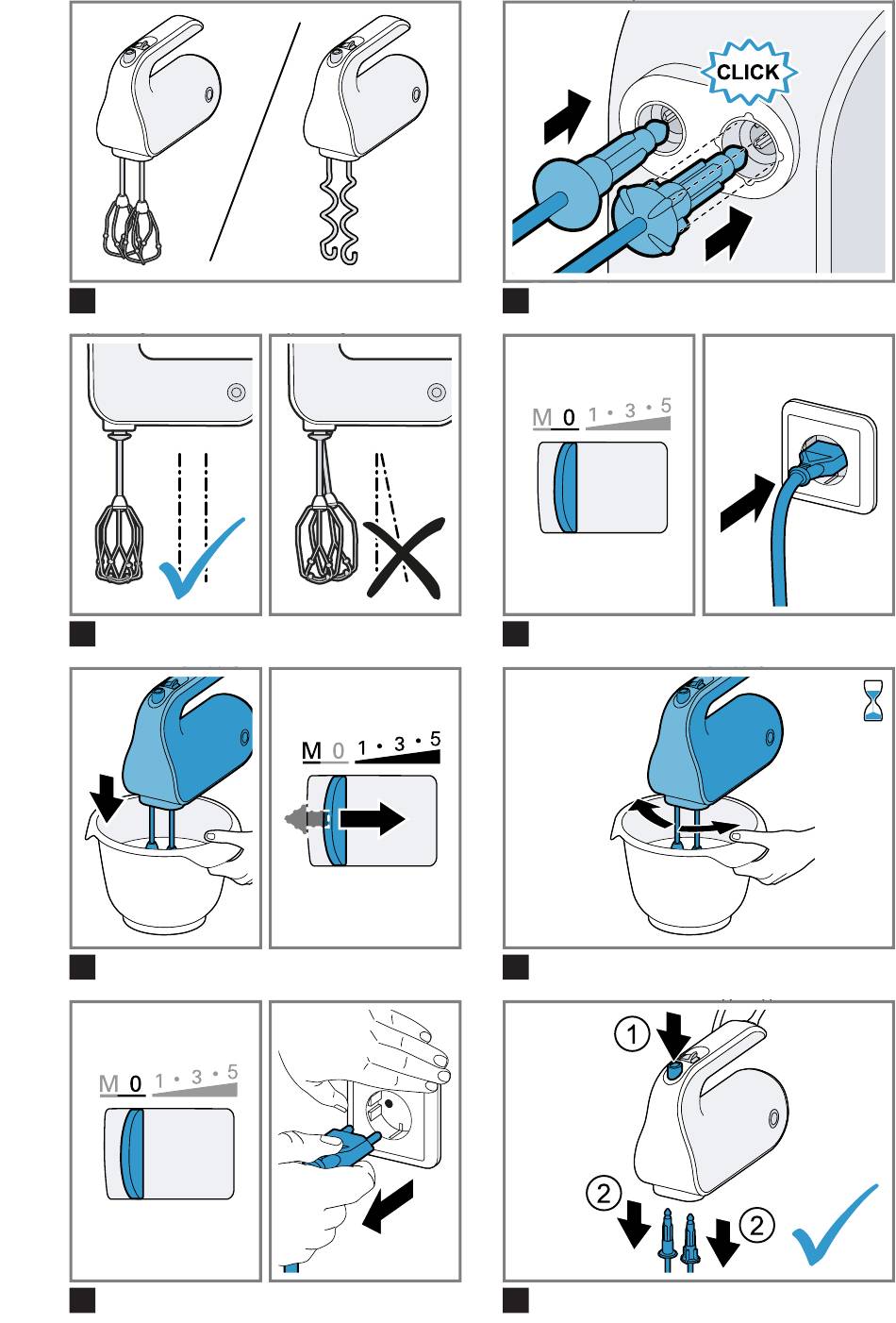 CLICK

M 0 1 • 3 • 5

M 0 1 • 3 • 5

M 0 1 • 3 • 5

1

2

2