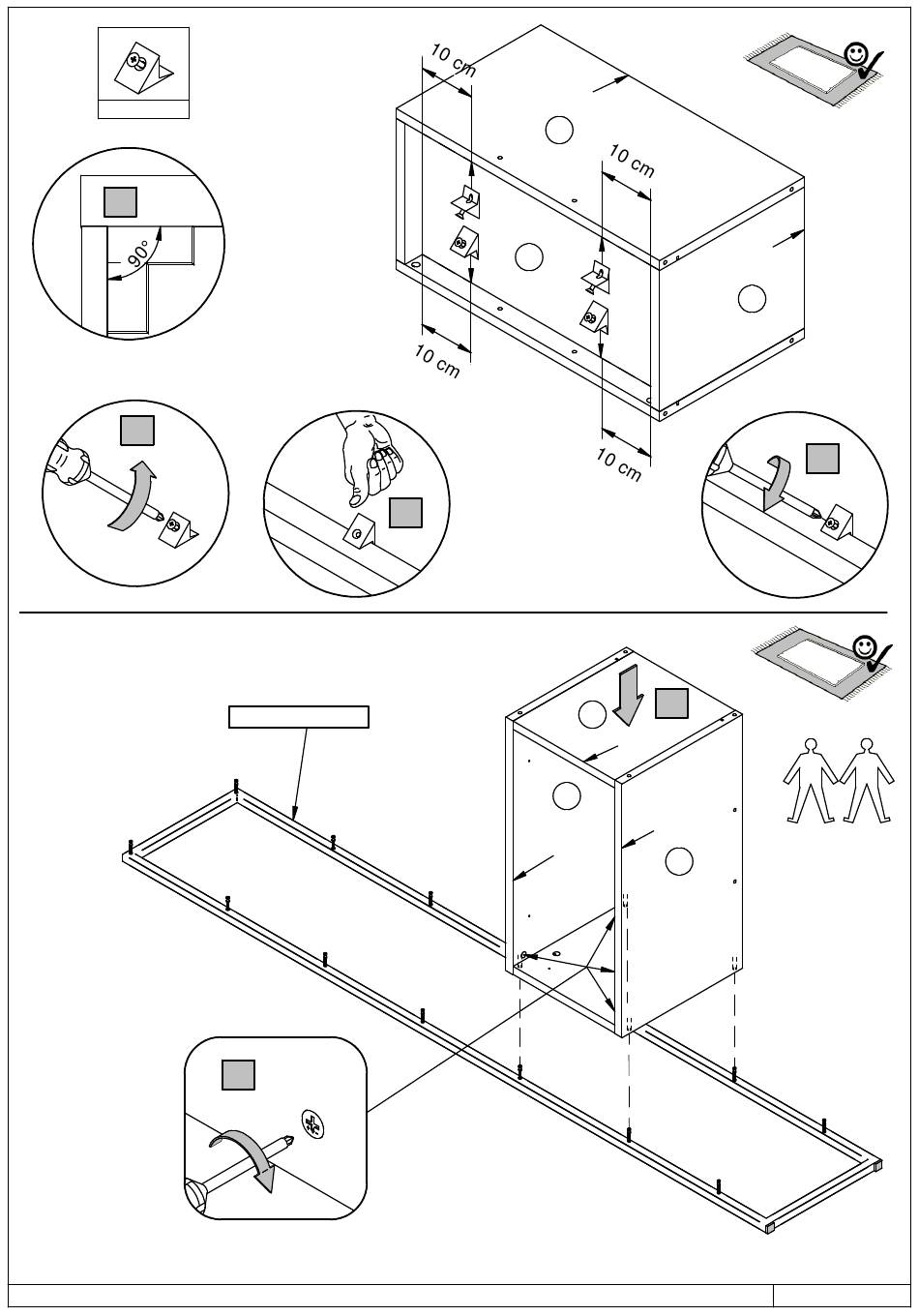 10 cm

10 cm

90°

10 cm

10 cm