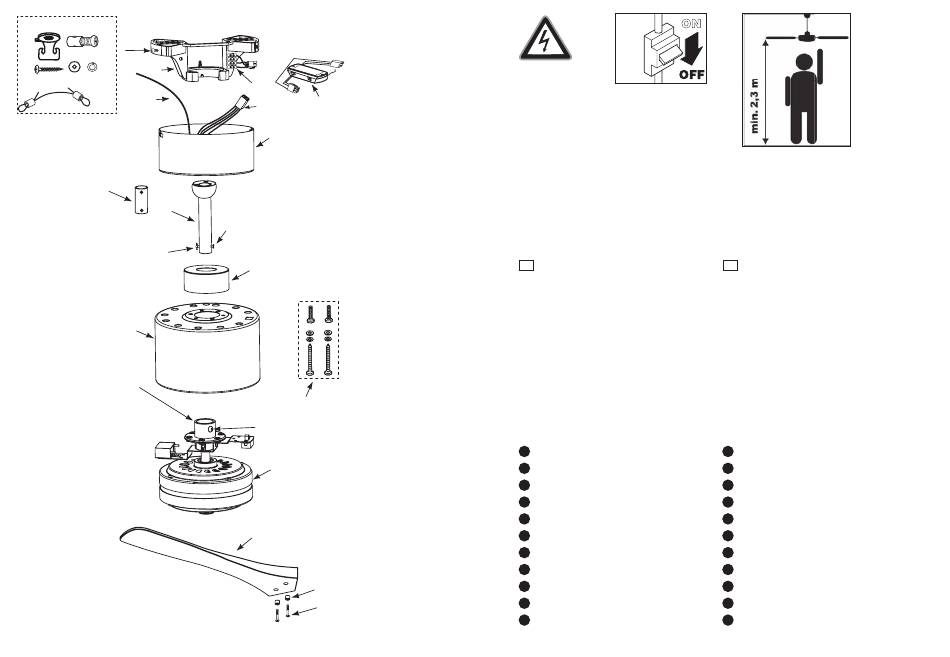 ON
OFF
min. 2,3 m