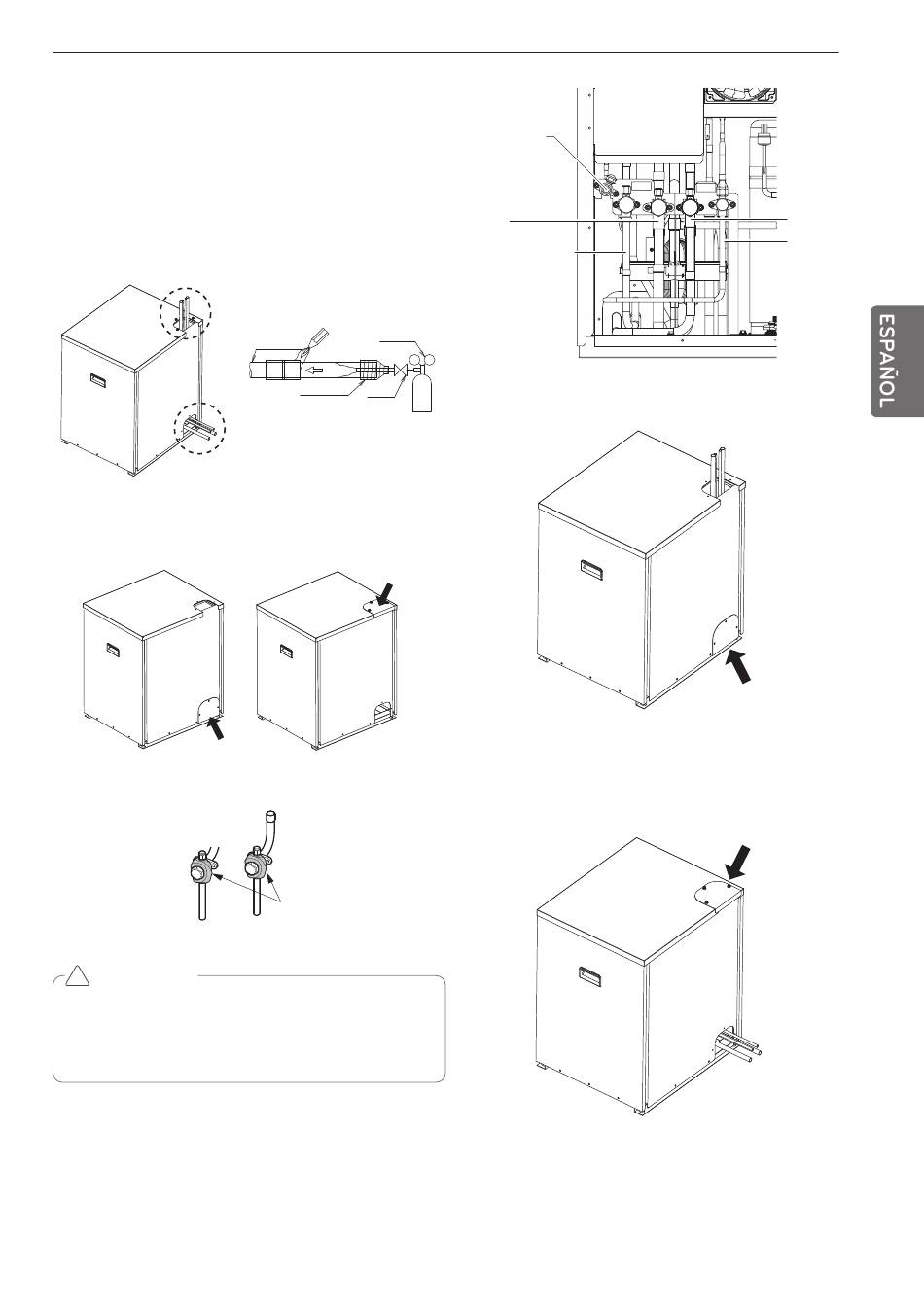 ESPAÑOL