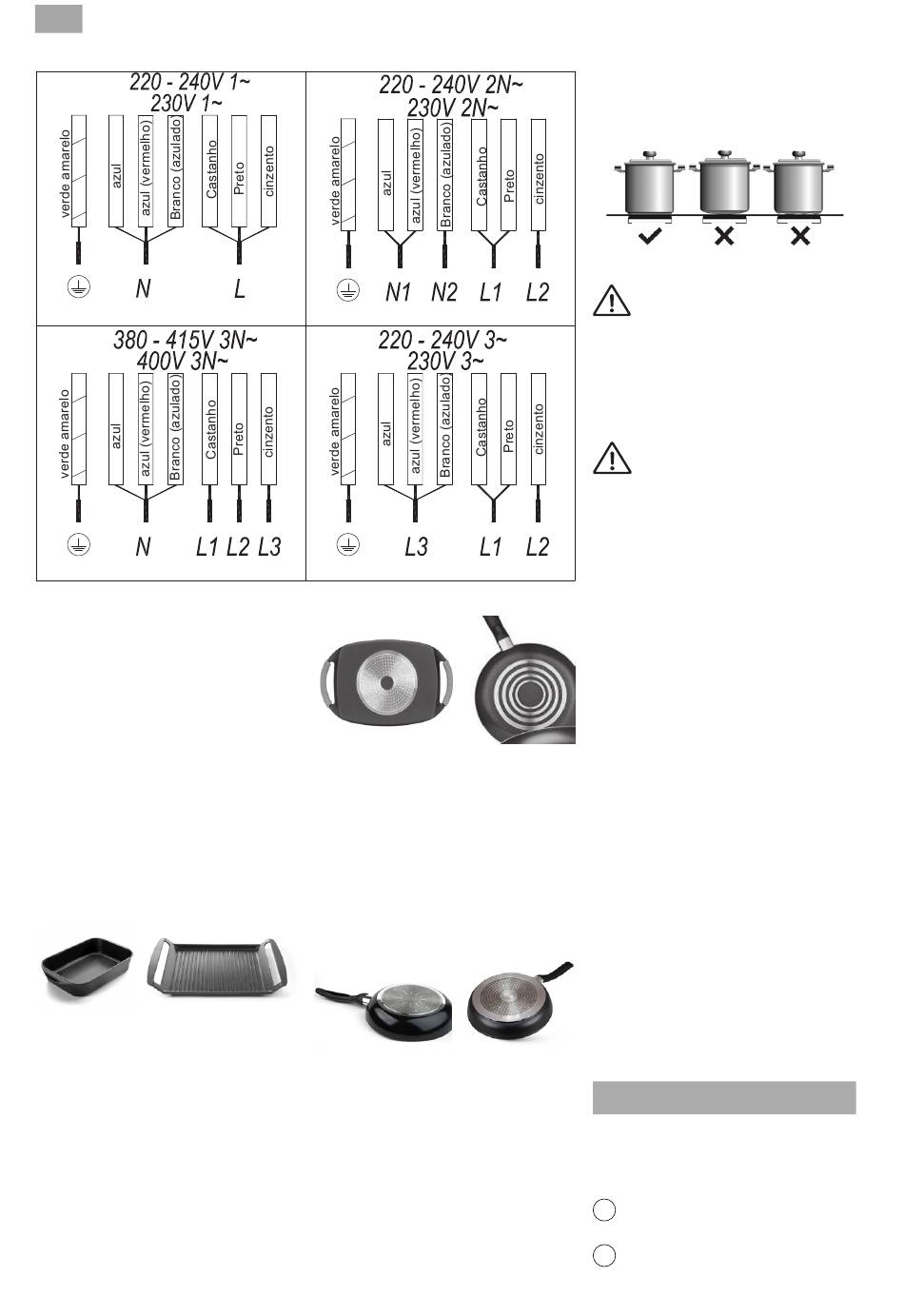 220 - 240V 1~
230V 1~

verde amarelo
azul
azul (vermelho)
Branco (azulado)
Castanho
Preto
cinzento

N L

220 - 240V 2N~
230V 2N~

verde amarelo
azul
azul (vermelho)
Branco (azulado)
Castanho
Preto
cinzento

N1 N2 L1 L2

380 - 415V 3N~
400V 3N~

verde amarelo
azul
azul (vermelho)
Branco (azulado)
Castanho
Preto
cinzento

N L1 L2 L3

220 - 240V 3~
230V 3~

verde amarelo
azul
azul (vermelho)
Branco (azulado)
Castanho
Preto
cinzento

L3 L1 L2