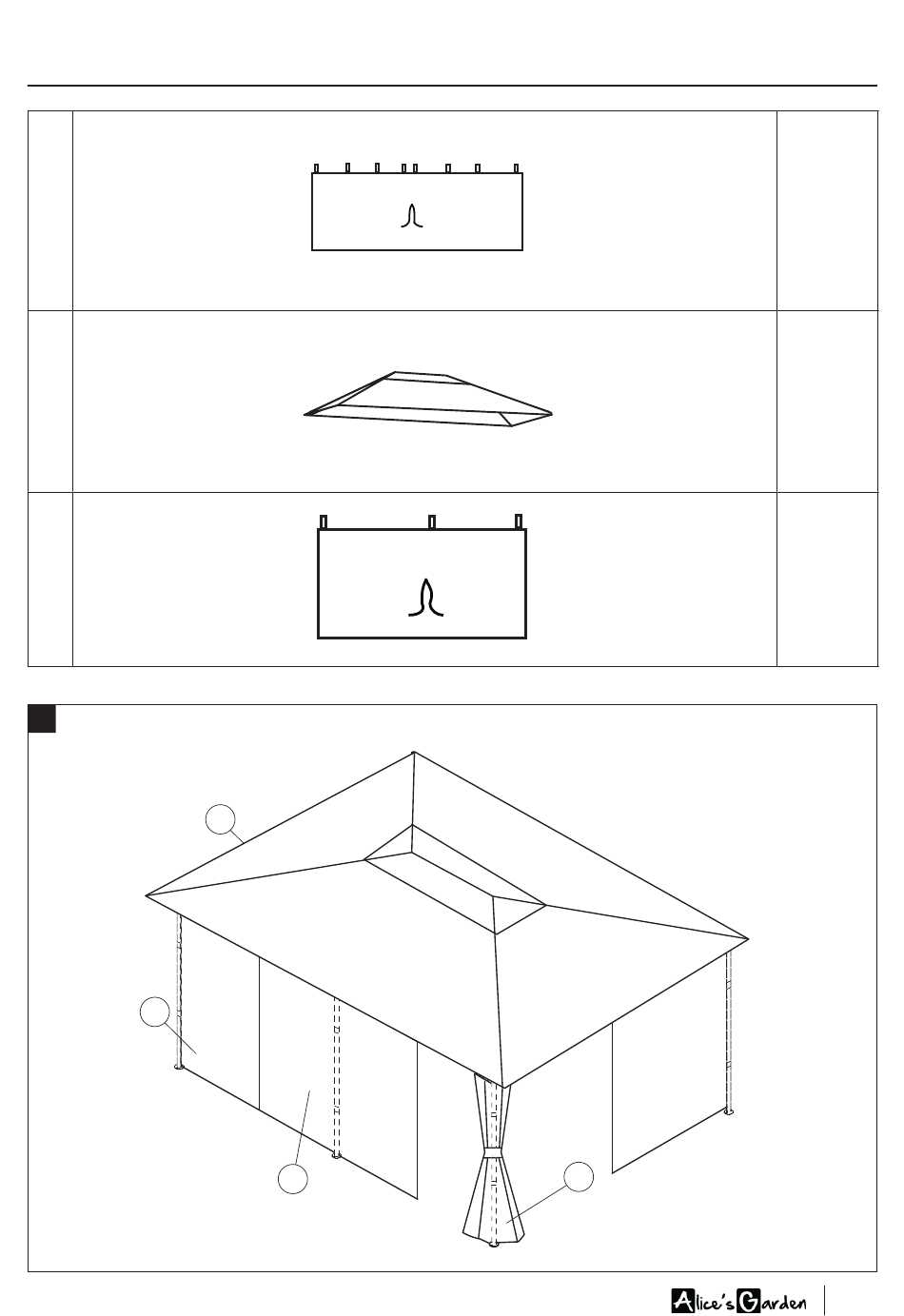 Alice's Garden