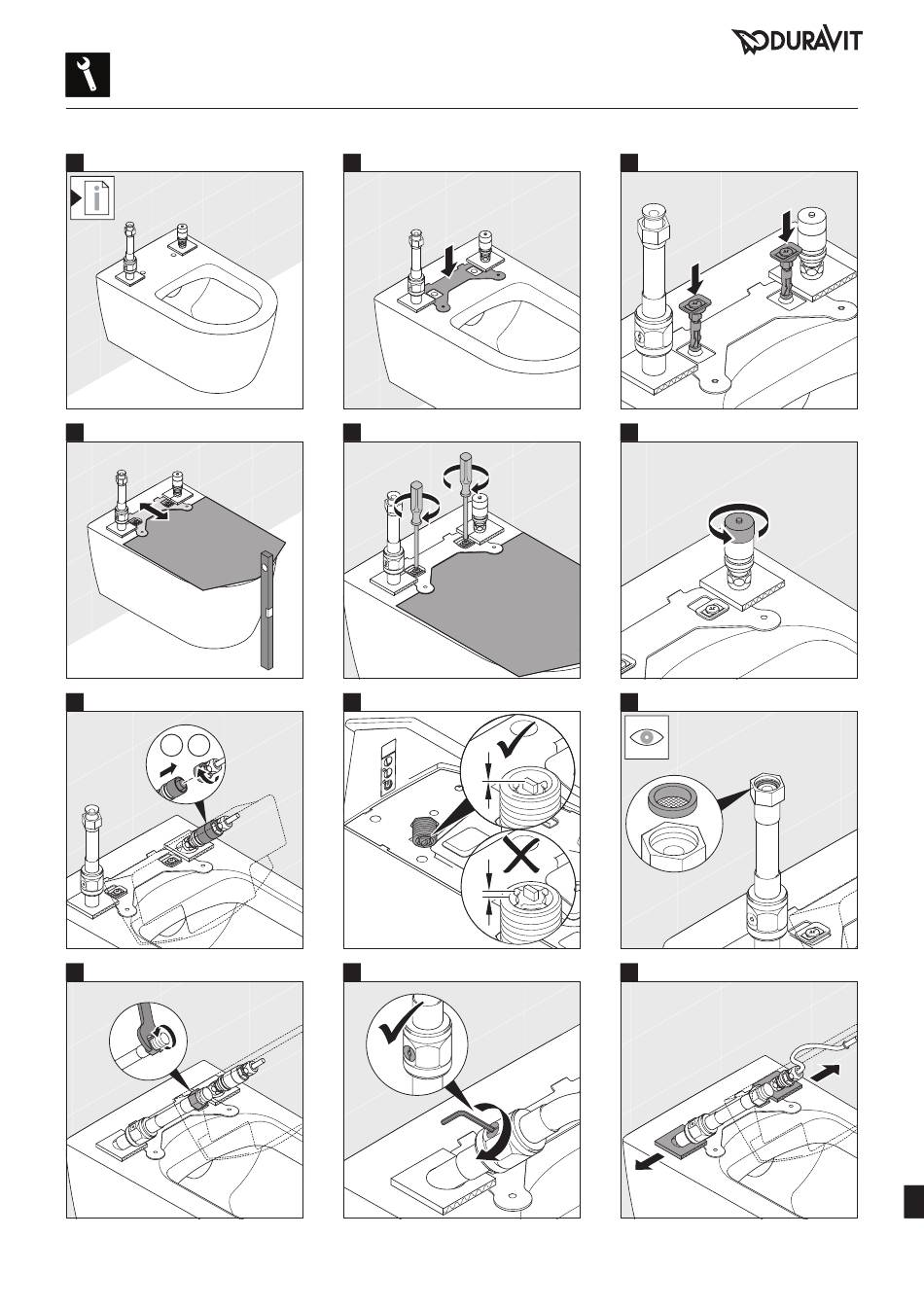 DURAVIT