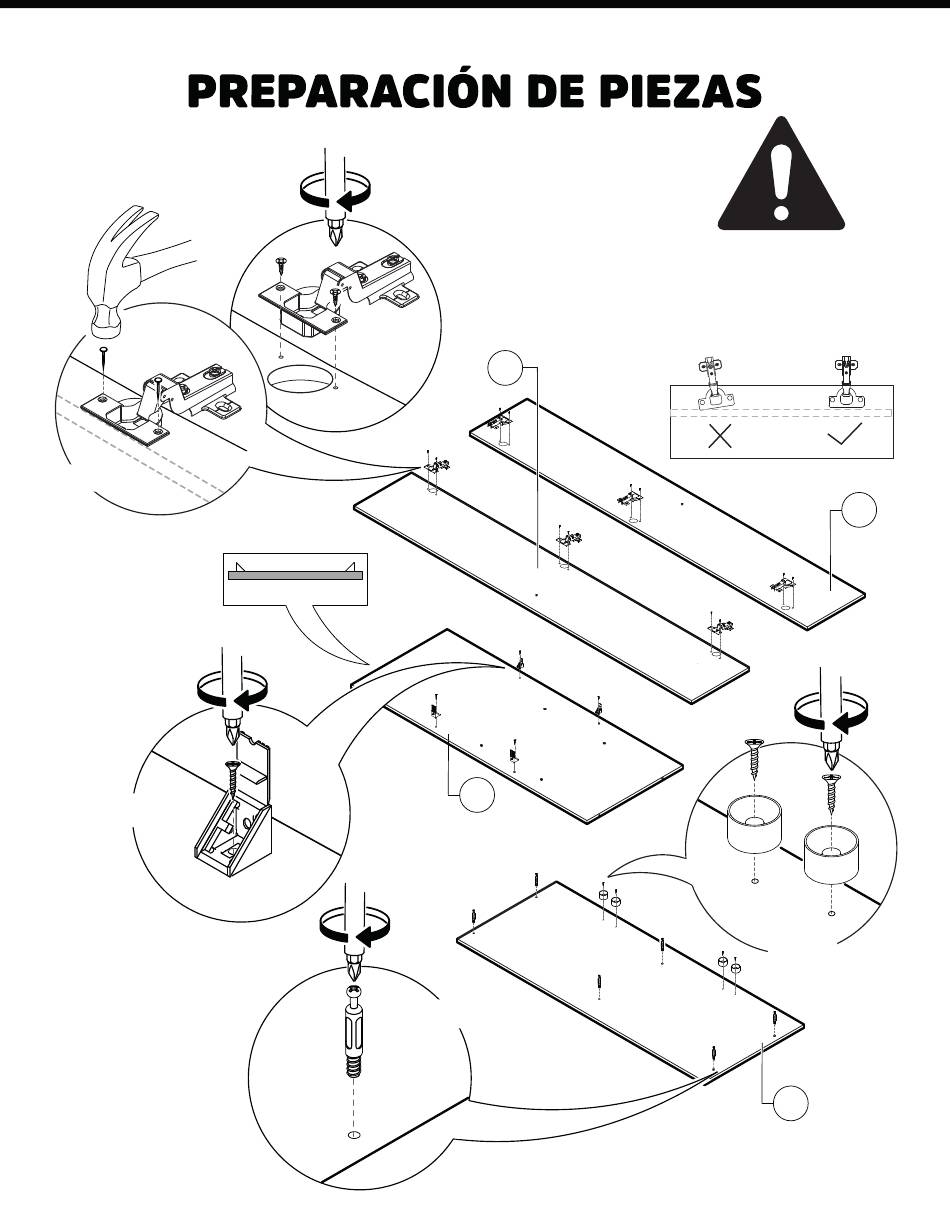 PREPARACIÓN DE PIEZAS