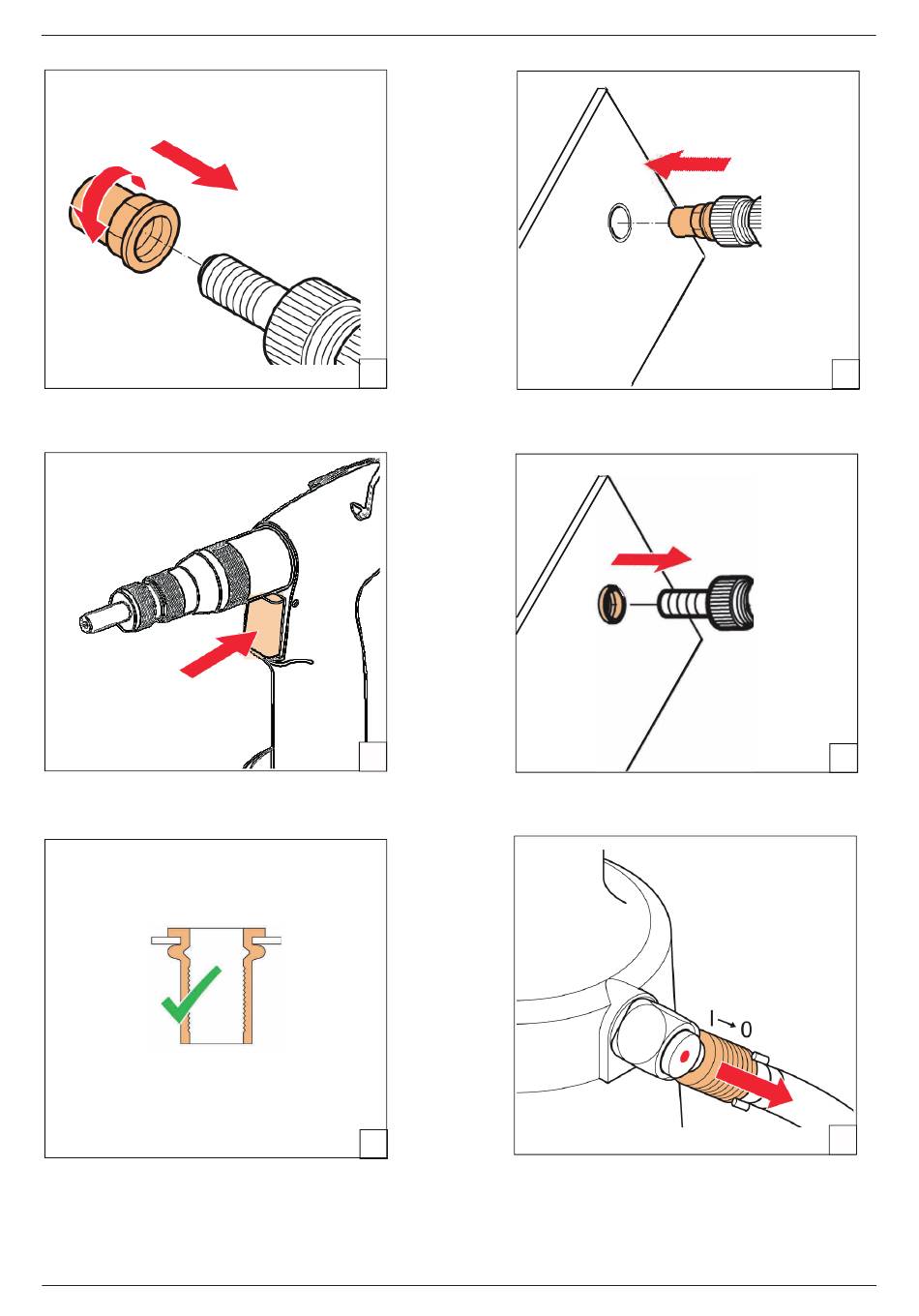 I → 0