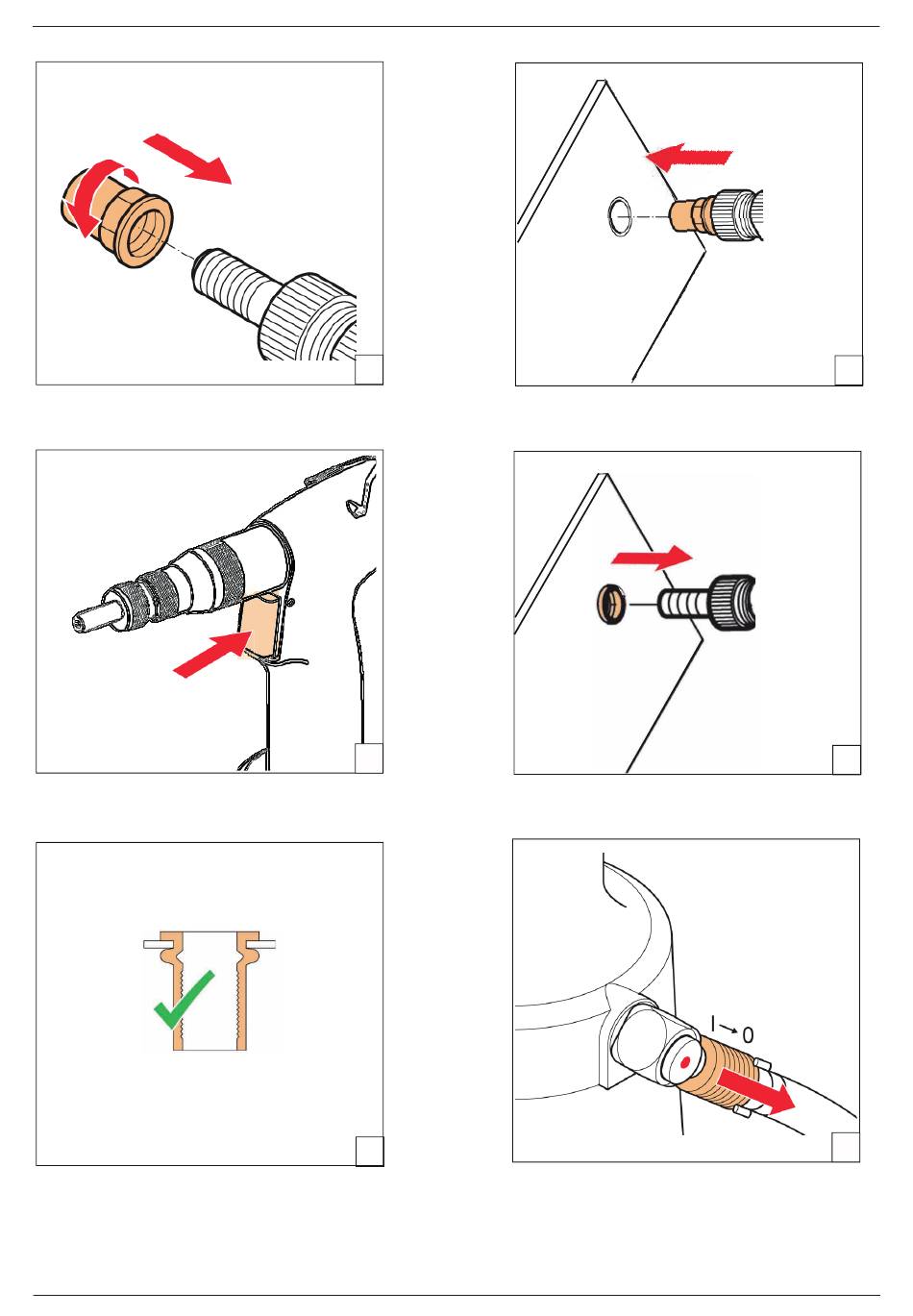 I → 0