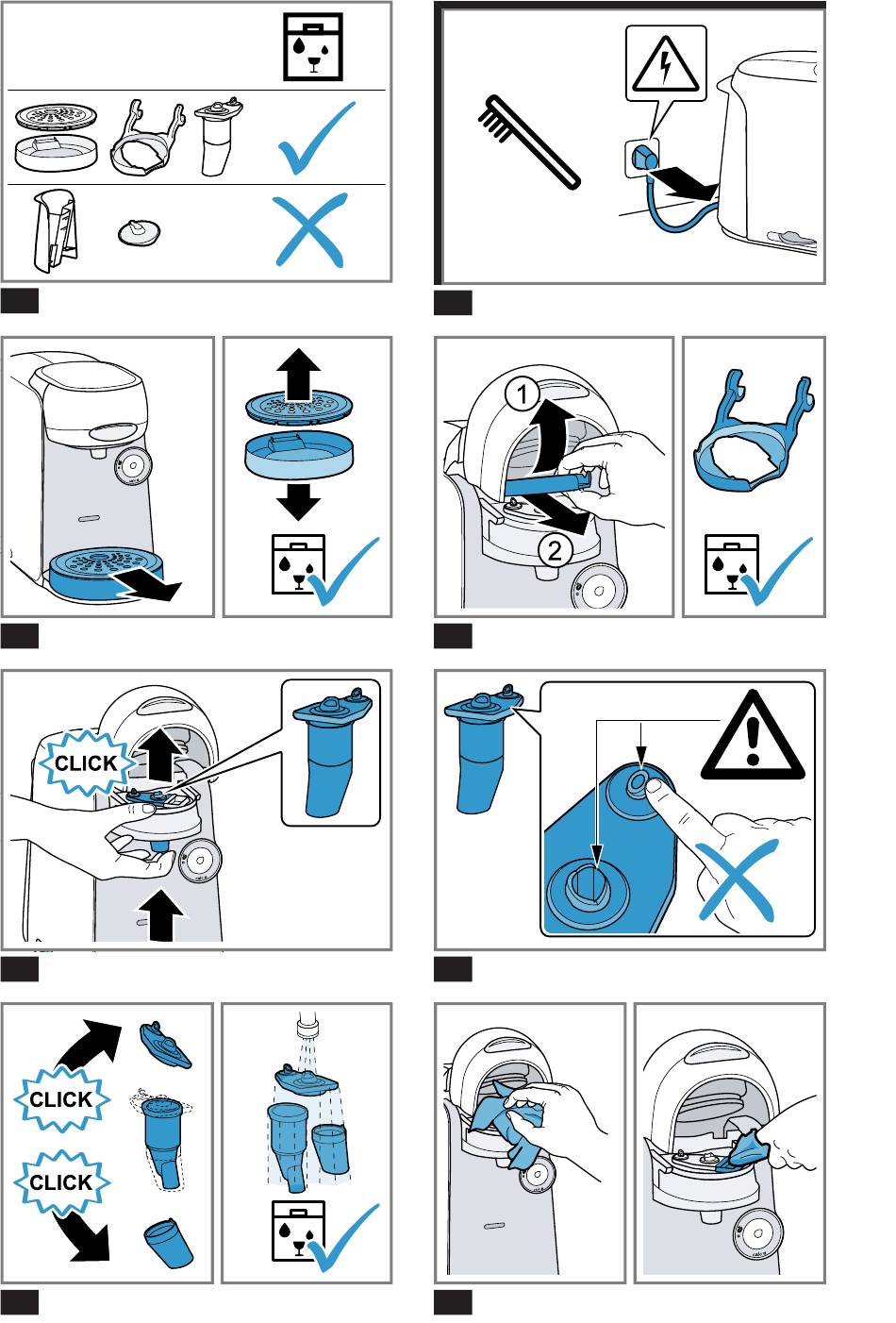 1

2

CLICK

CLICK

CLICK