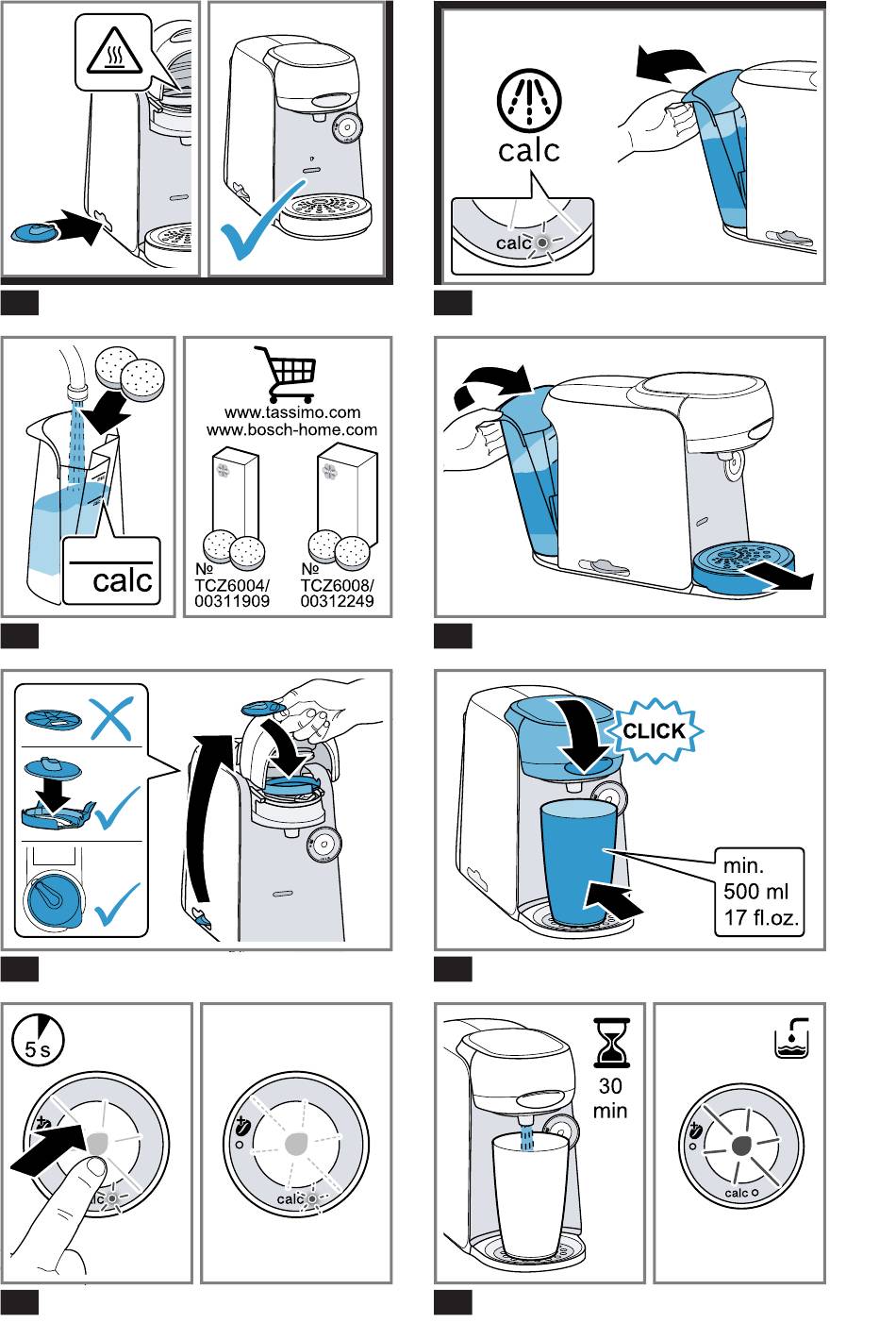 calc

calc

calc

www.tassimo.com
www.bosch-home.com

№
TCZ6004/
00311909

№
TCZ6008/
00312249

CLICK

min.
500 ml
17 fl.oz.

5 s

calc

calc

30
min

calc