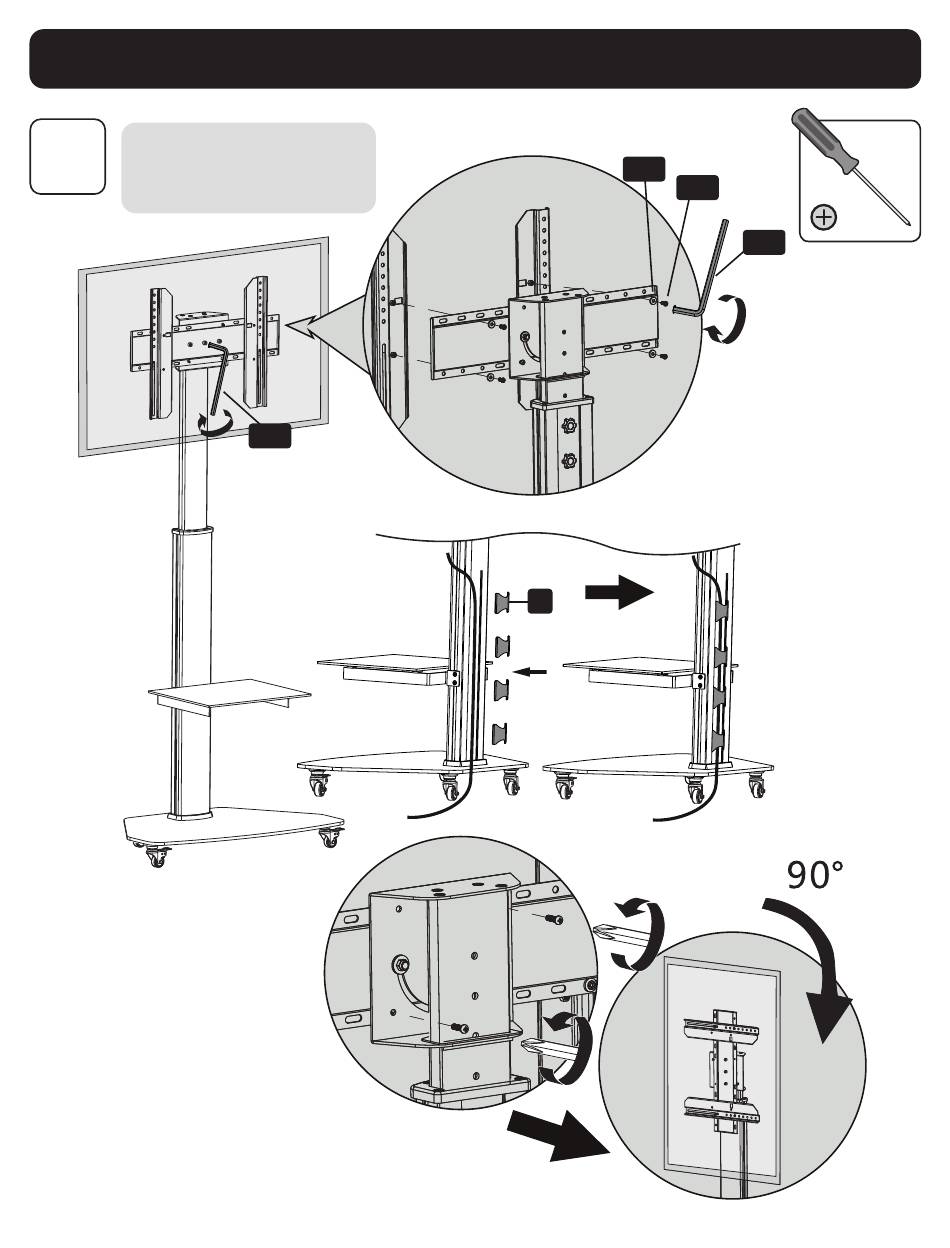 90°