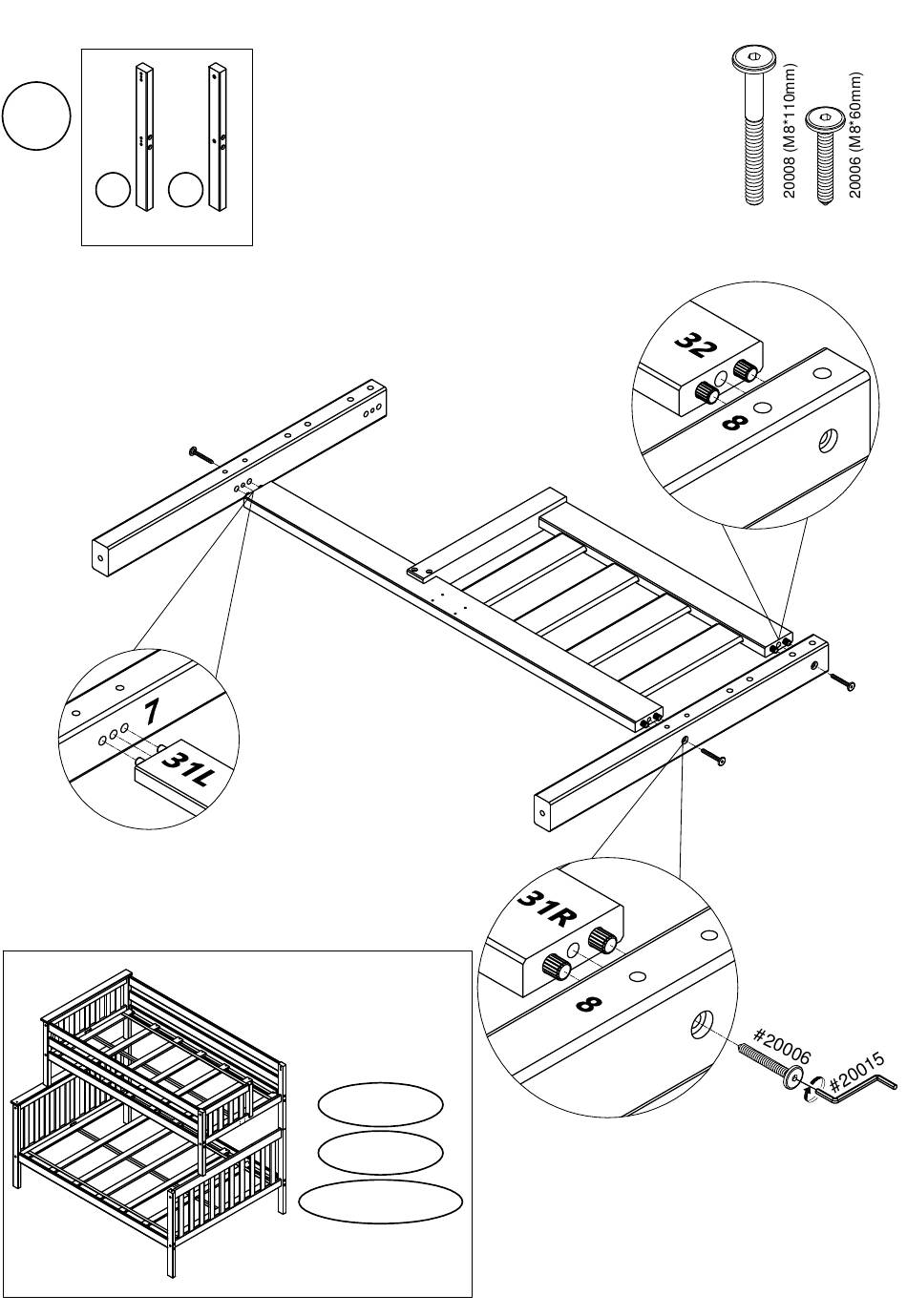 20008 (M8*110mm)
20006 (M8*60mm)

32
8

7
31L

31R
8
#20006
#20015