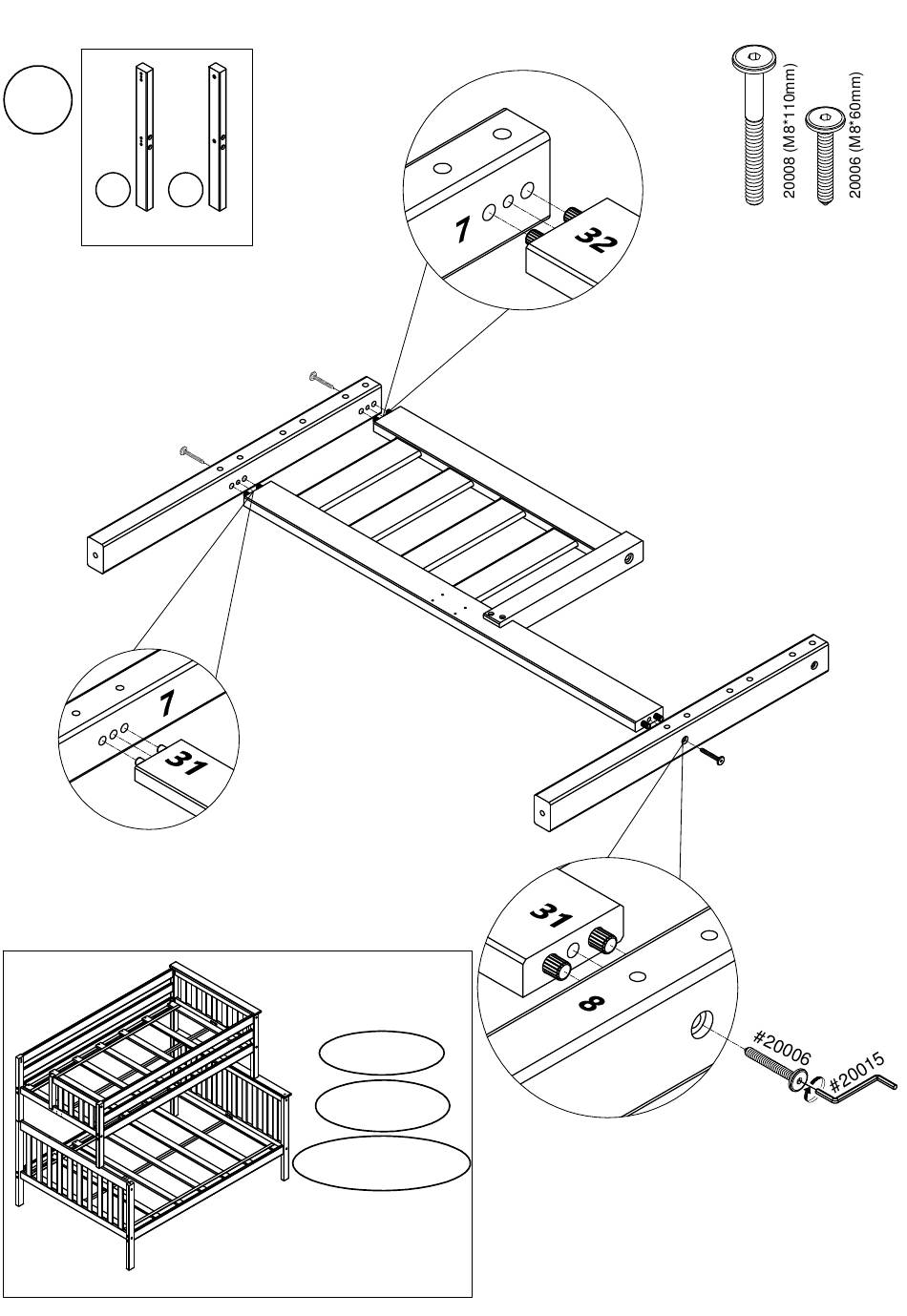 20008 (M8*110mm)
20006 (M8*60mm)

7
32

7
31

31
8

#20006
#20015