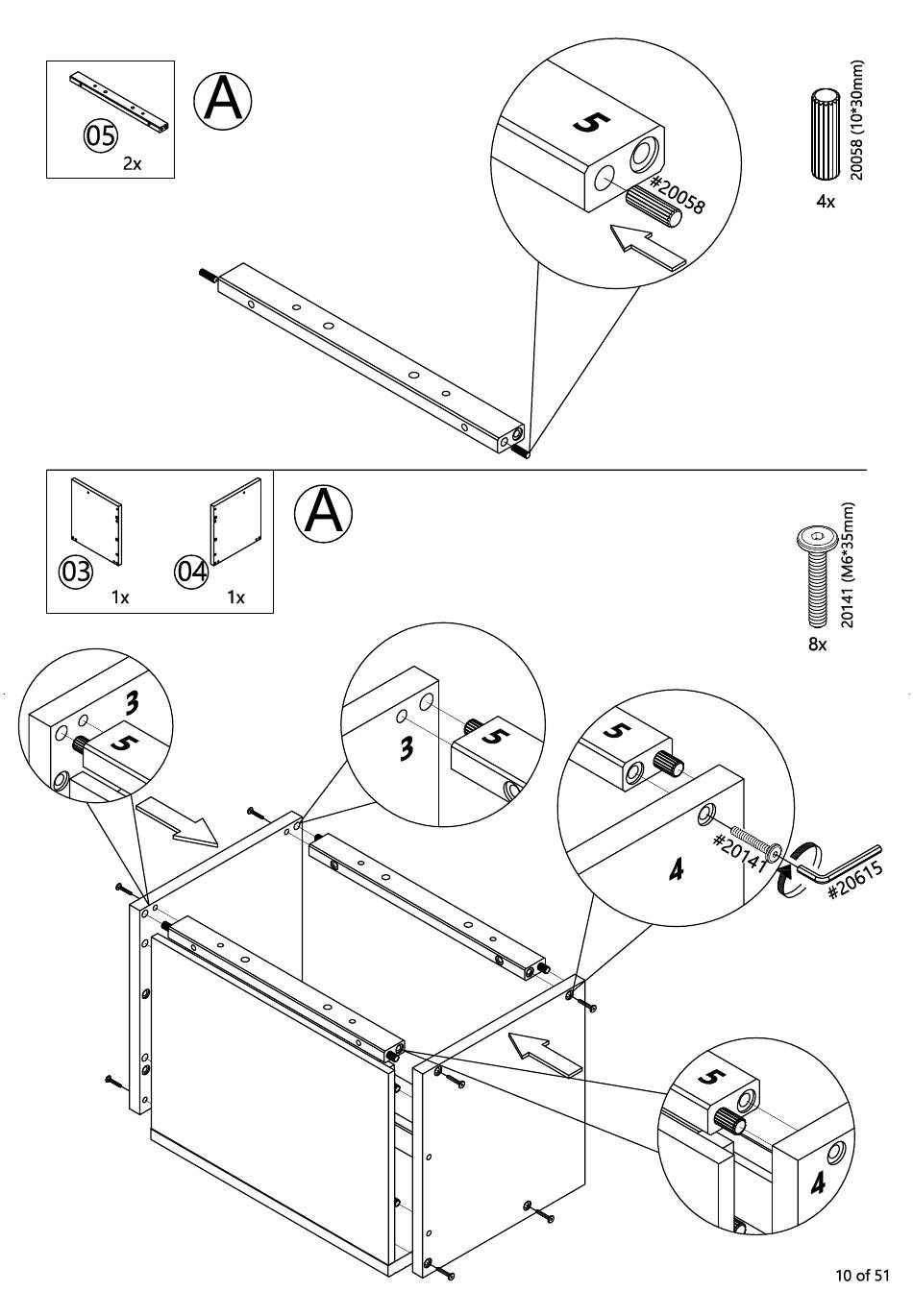 05
2x
A
5
#20058
20058 (10*30mm)
4x

03
1x
04
1x
A
20141 (M6*35mm)
8x
3
5
3
5
5
4
#20141
#20615
5
4
10 of 51