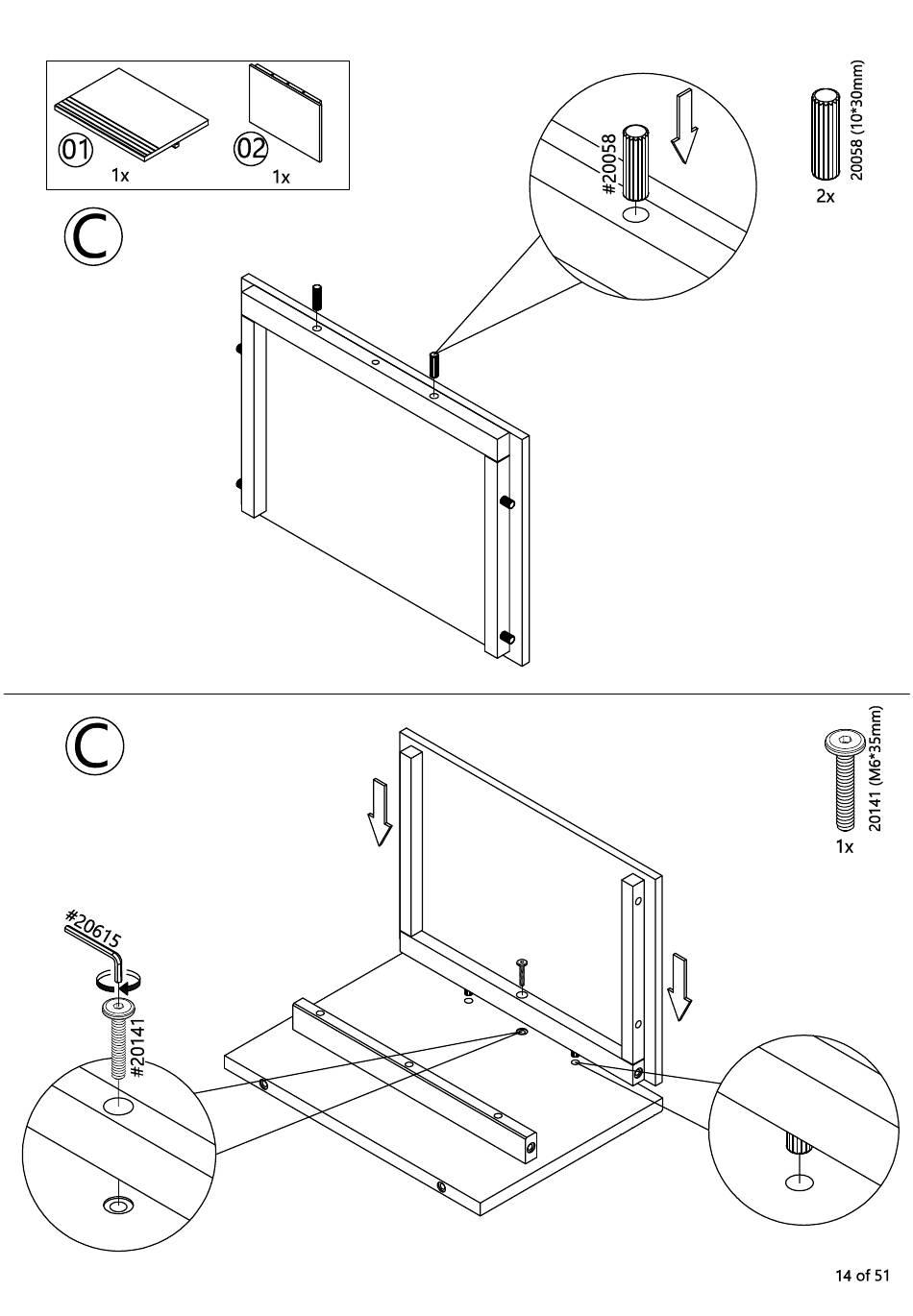 01
1x
02
1x
C
#20058
20058 (10*30mm)
2x
C
20141 (M6*35mm)
1x
#20615
#20141
14 of 51