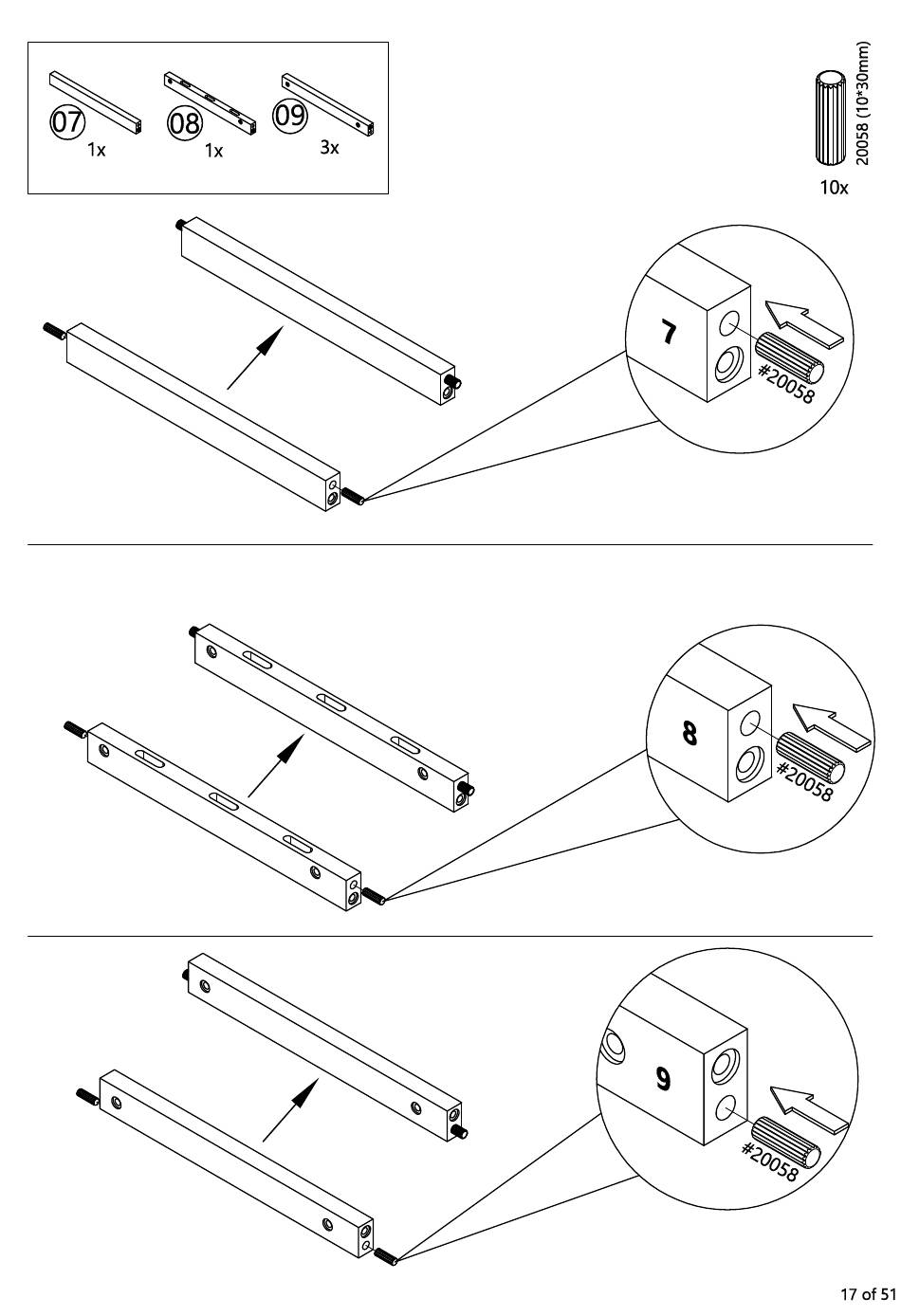 07
1x
08
1x
09
3x

20058 (10*30mm)
10x

7
#20058

8
#20058

9
#20058

17 of 51