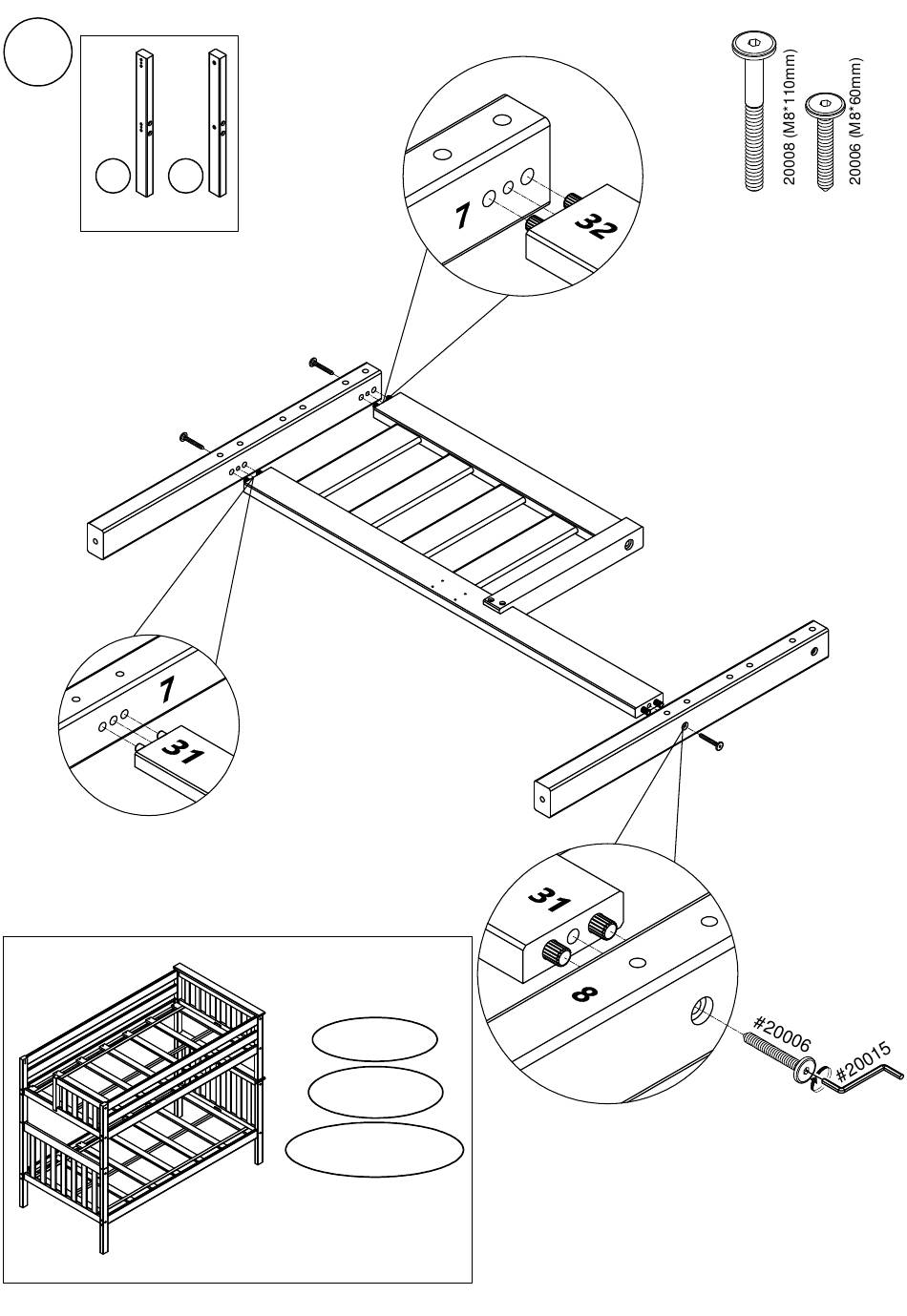 20008 (M8*110mm)
20006 (M8*60mm)

7
32

7
31

31
8
#20006
#20015