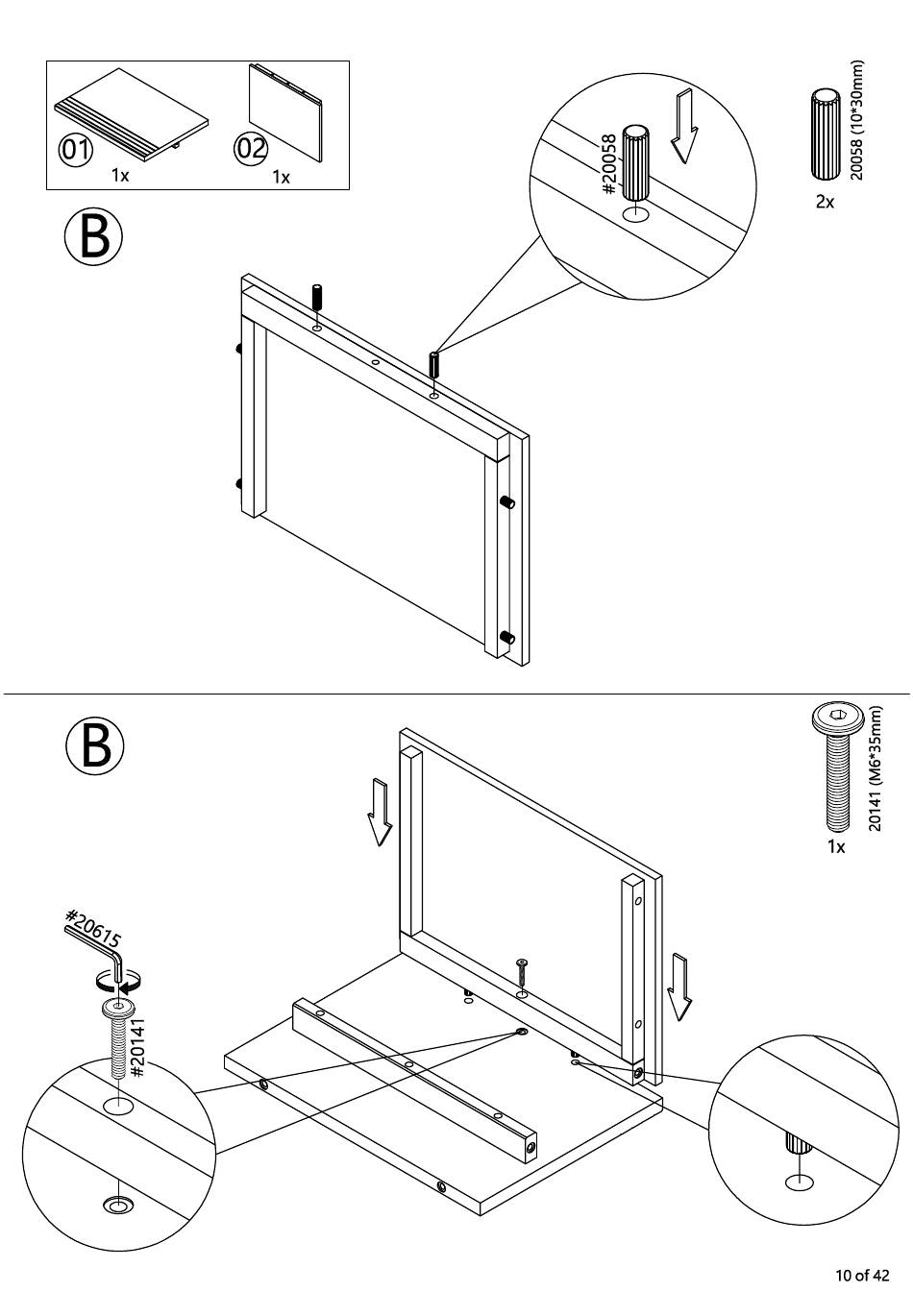 01
1x
02
1x
B
#20058
20058 (10*30mm)
2x
B
20141 (M6*35mm)
1x
#20615
#20141
10 of 42