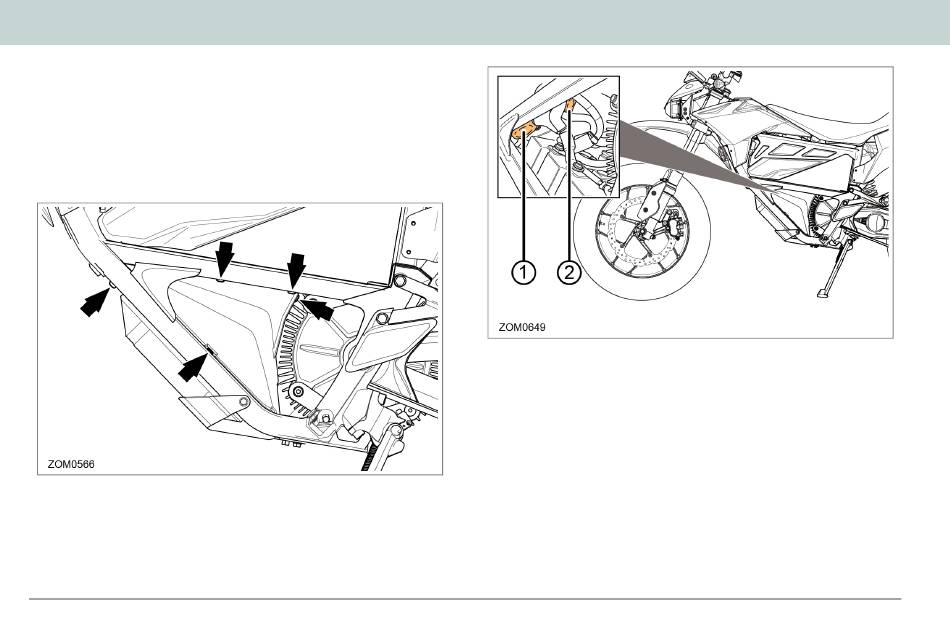 ZOM0566

1
2
ZOM0649