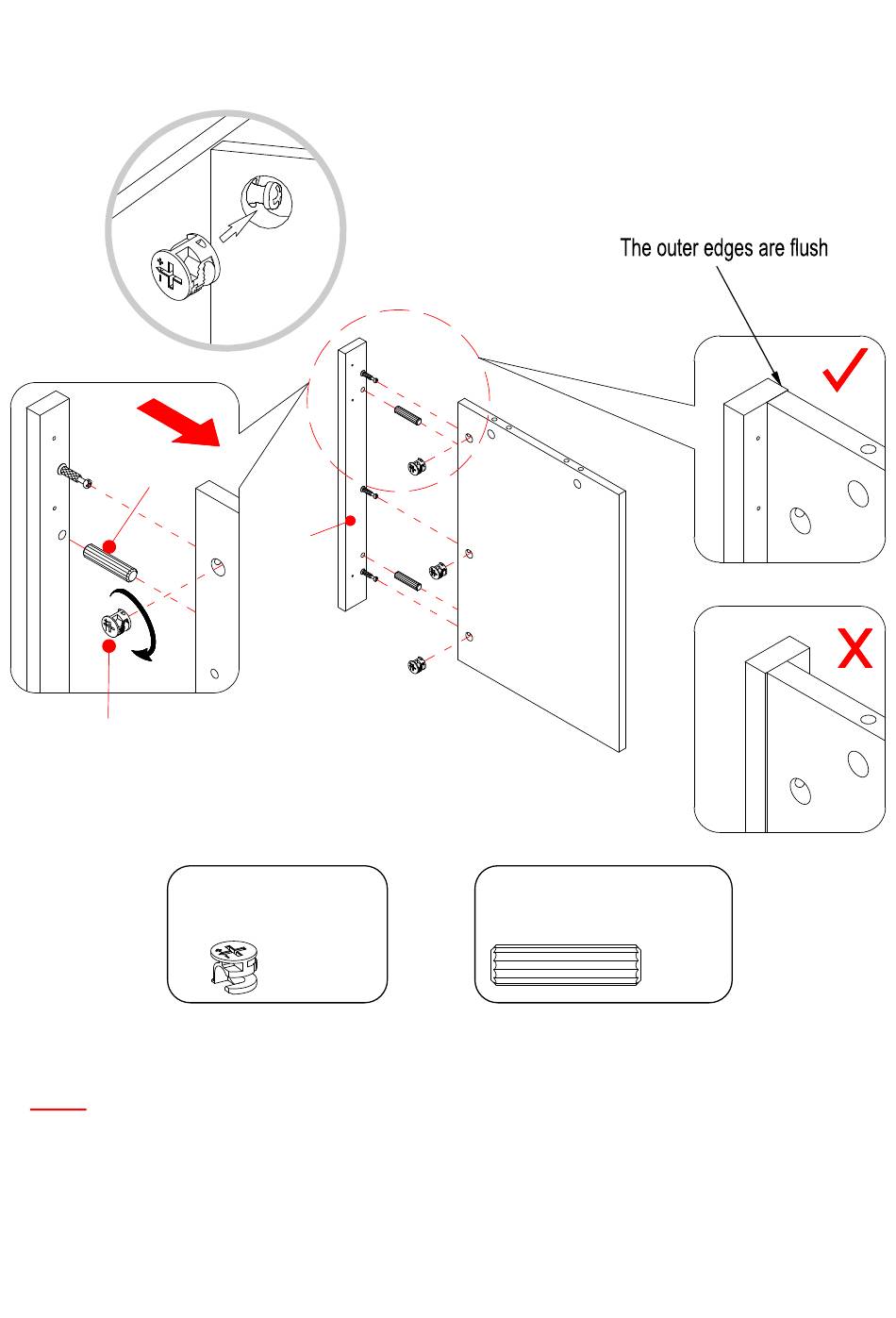 The outer edges are flush