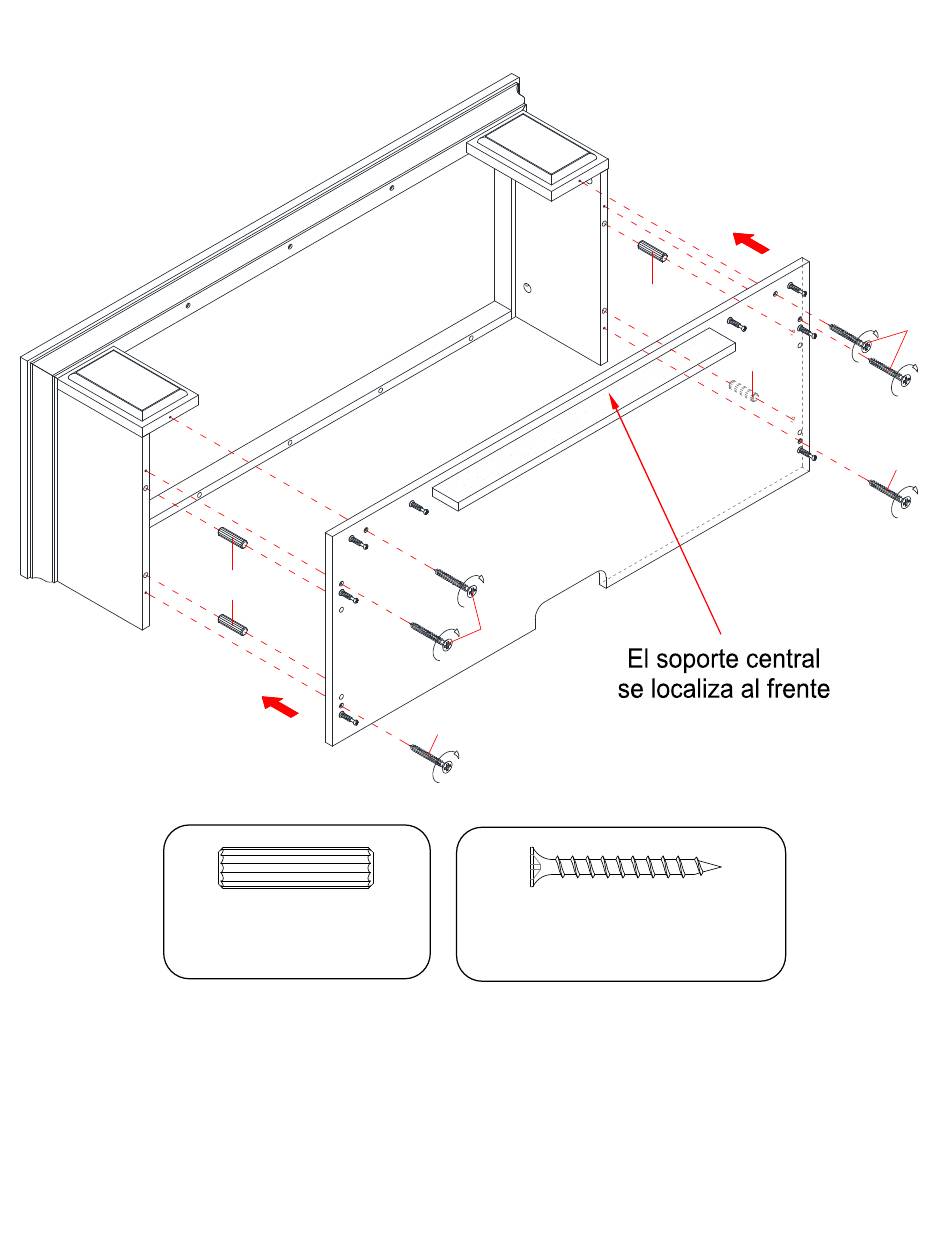 El soporte central se localiza al frente