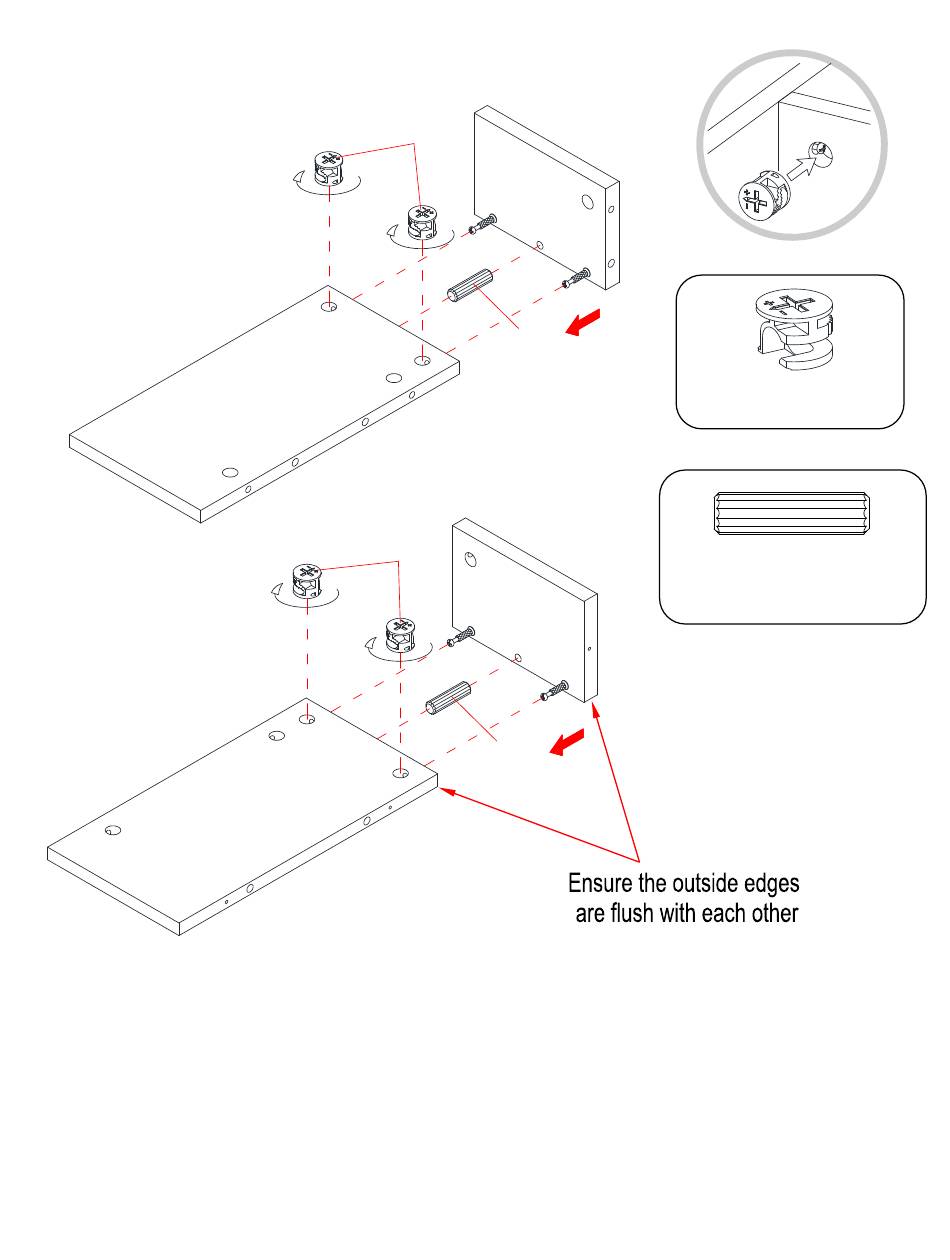 Ensure the outside edges are flush with each other