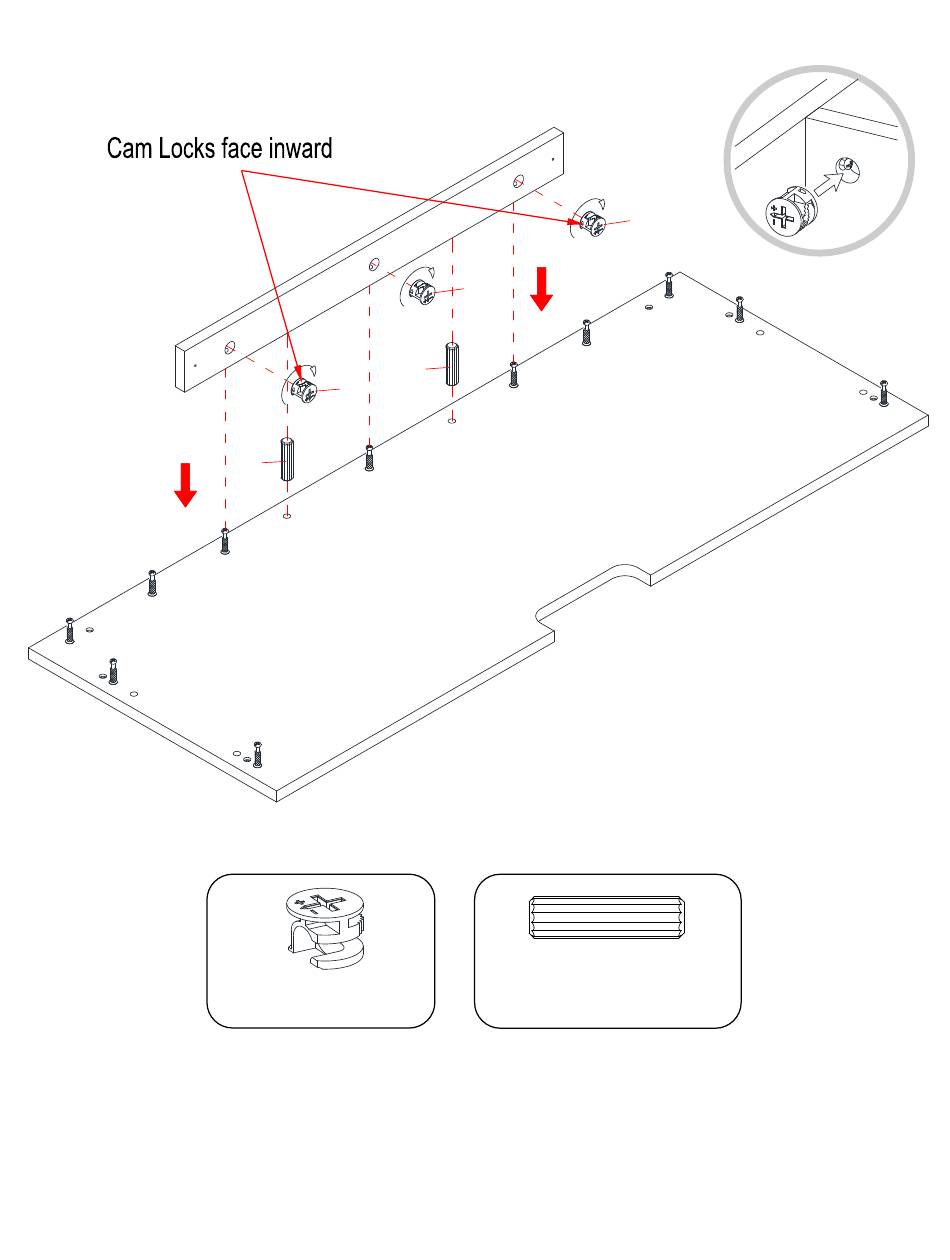 Cam Locks face inward