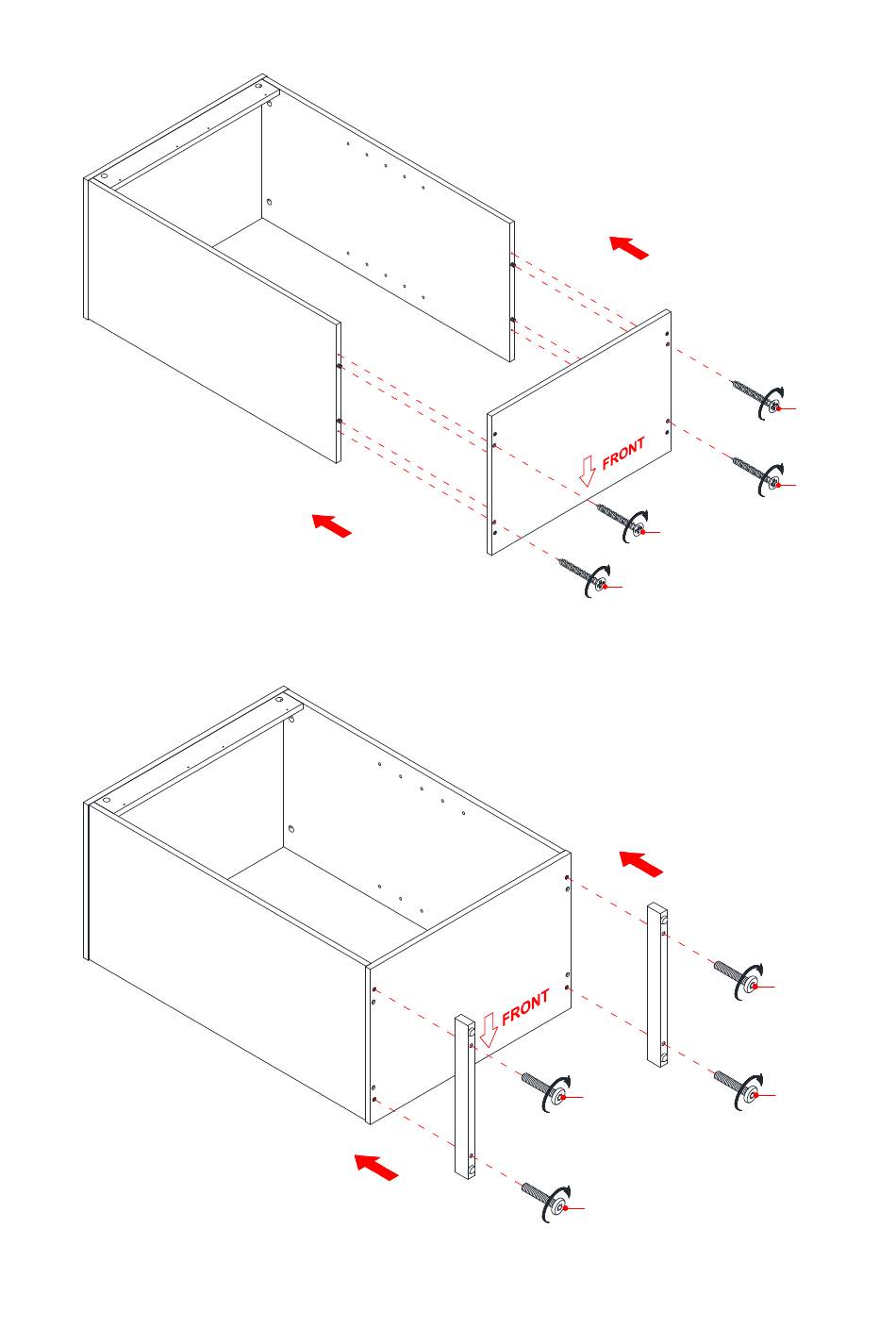 FRONT

FRONT