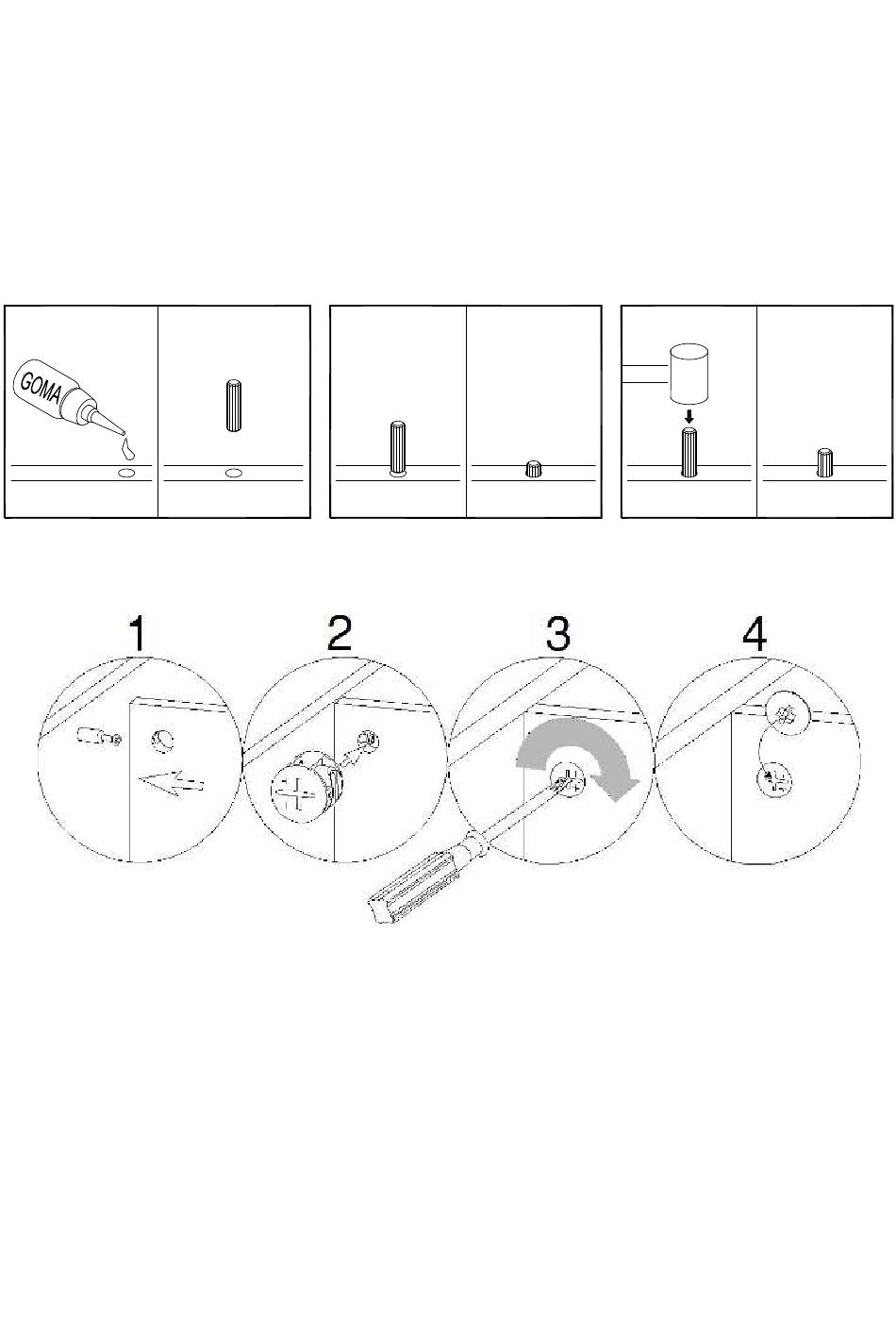 GOMA

1

2

3

4