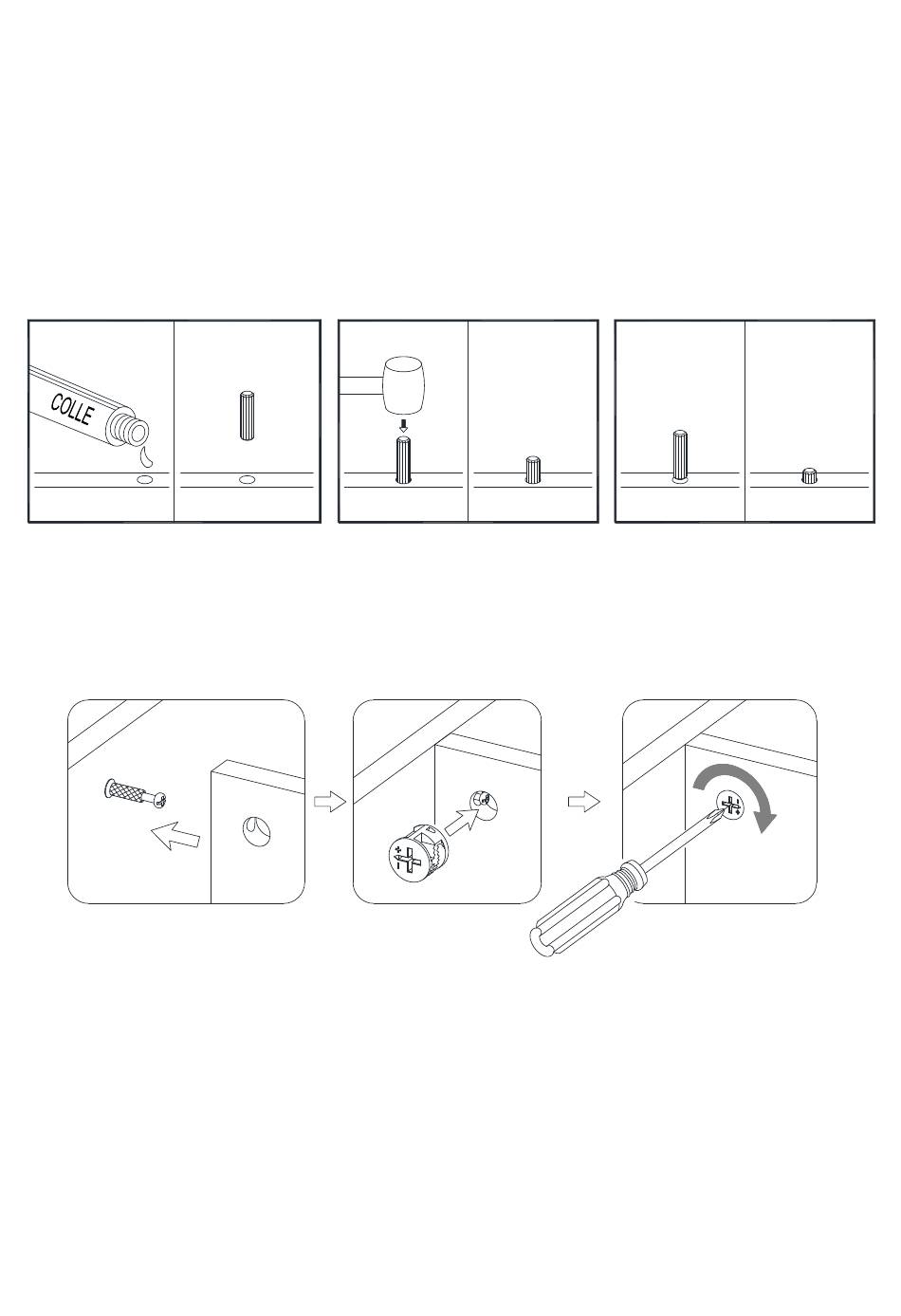 COLLE