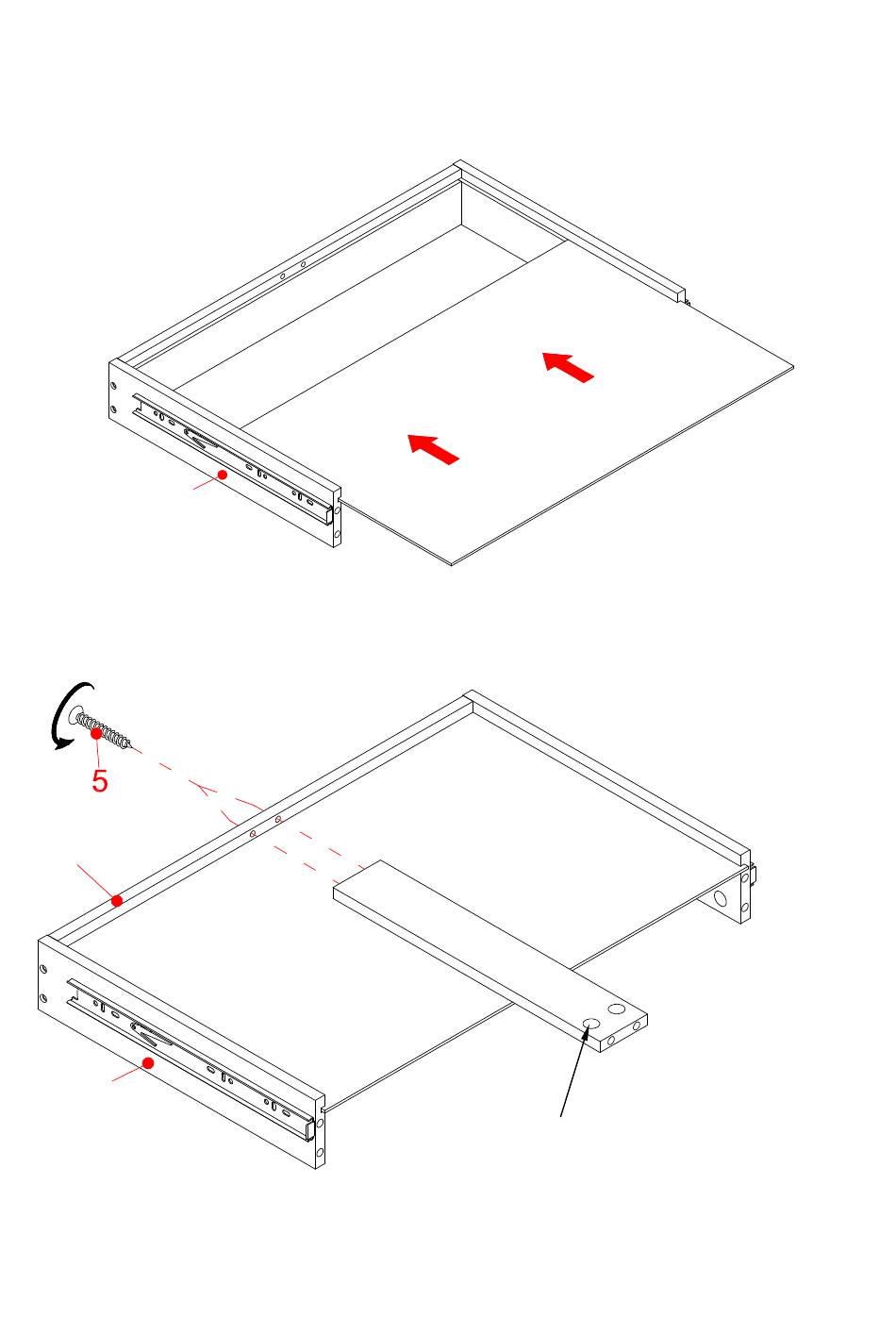 5