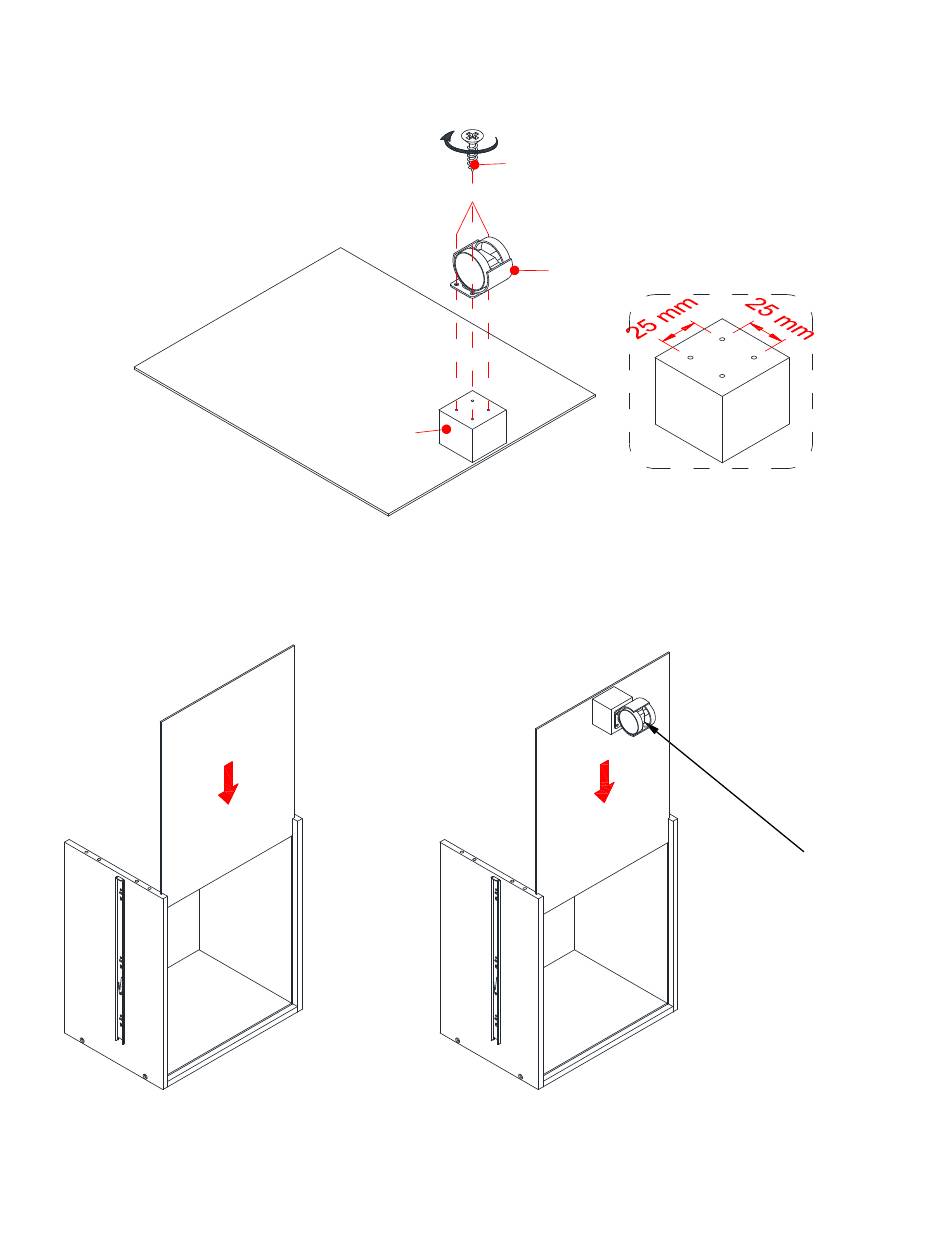 25 mm
25 mm