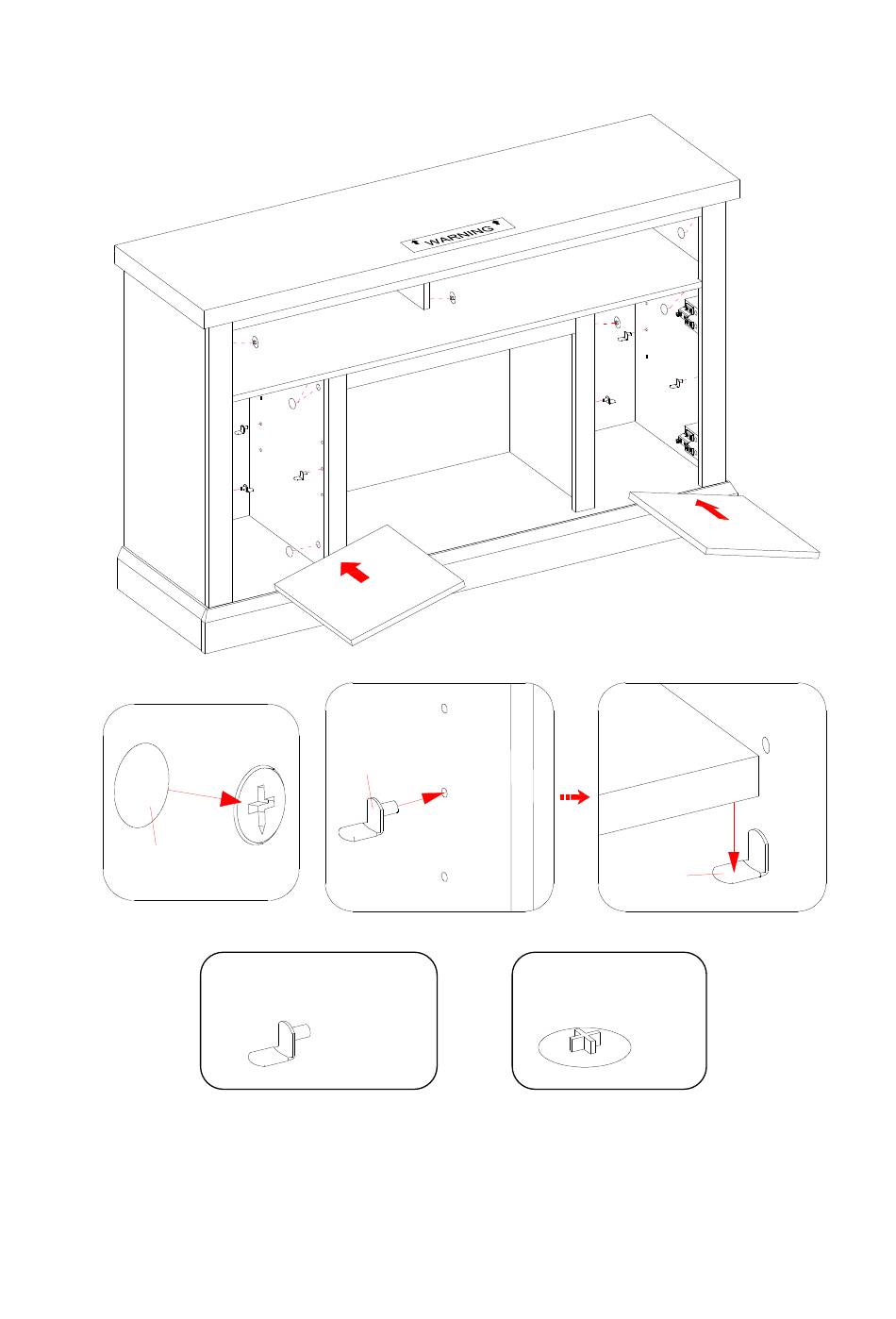 WARNING