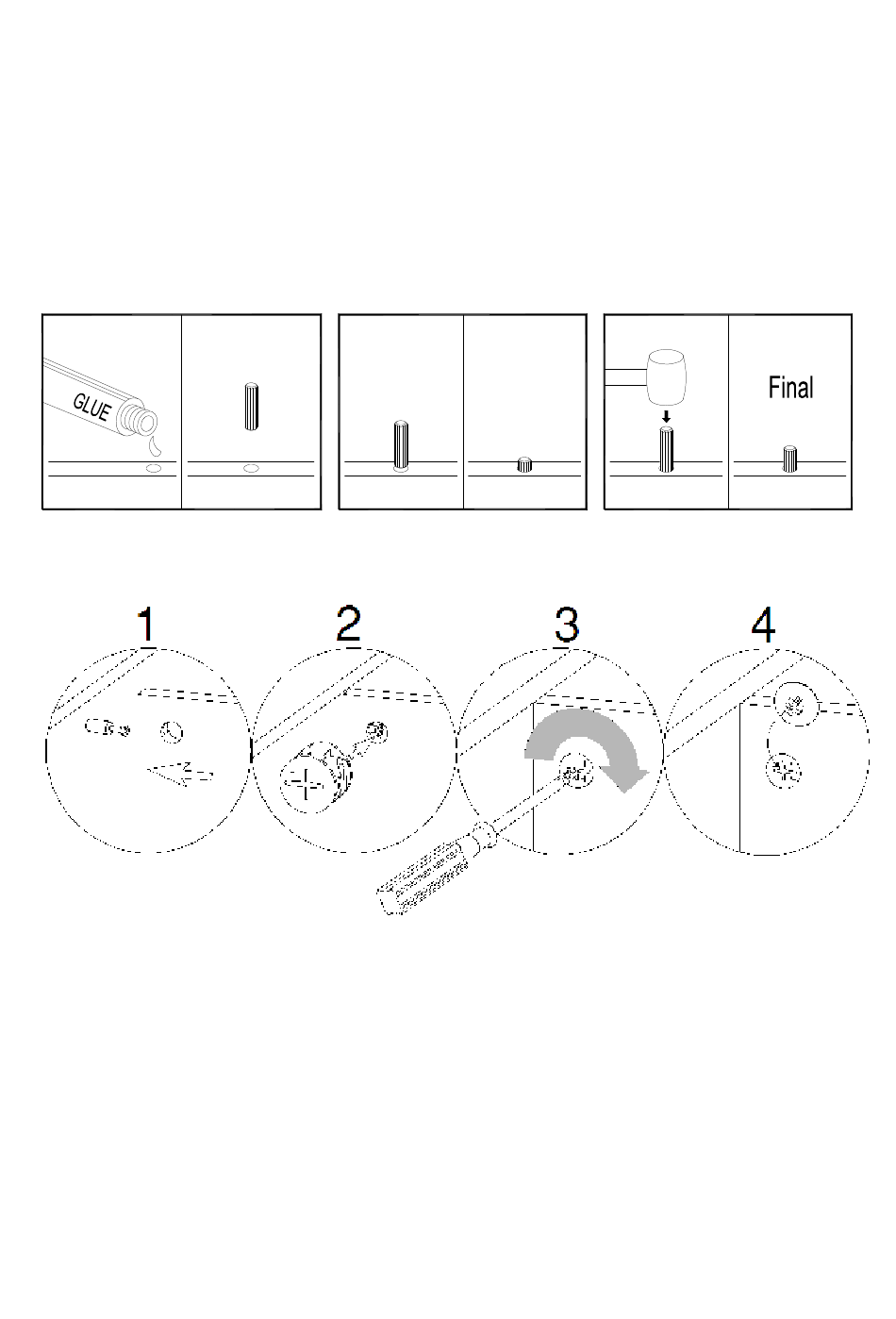 GLUE

Final

1

2

3

4