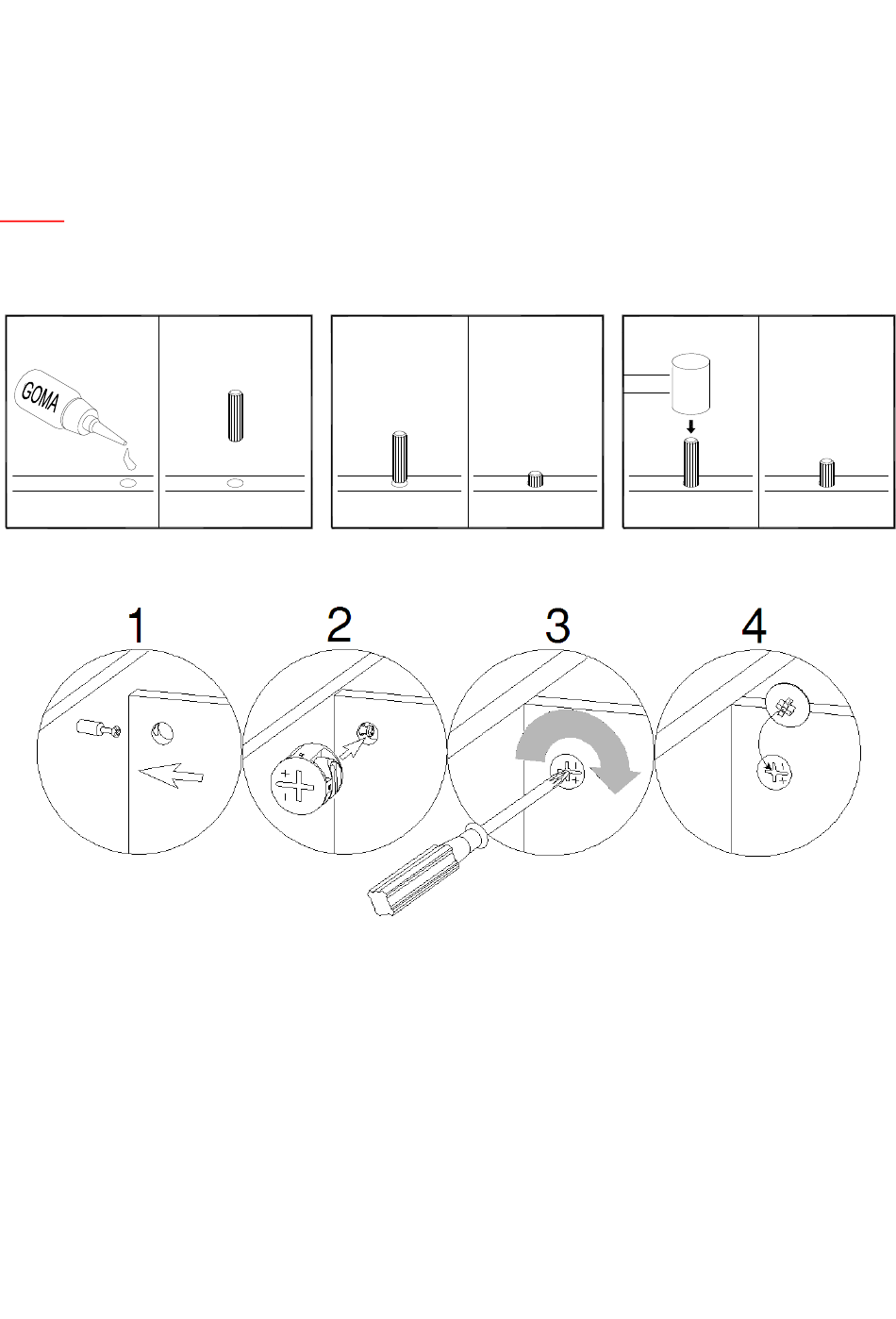 GOMA

1

2

3

4