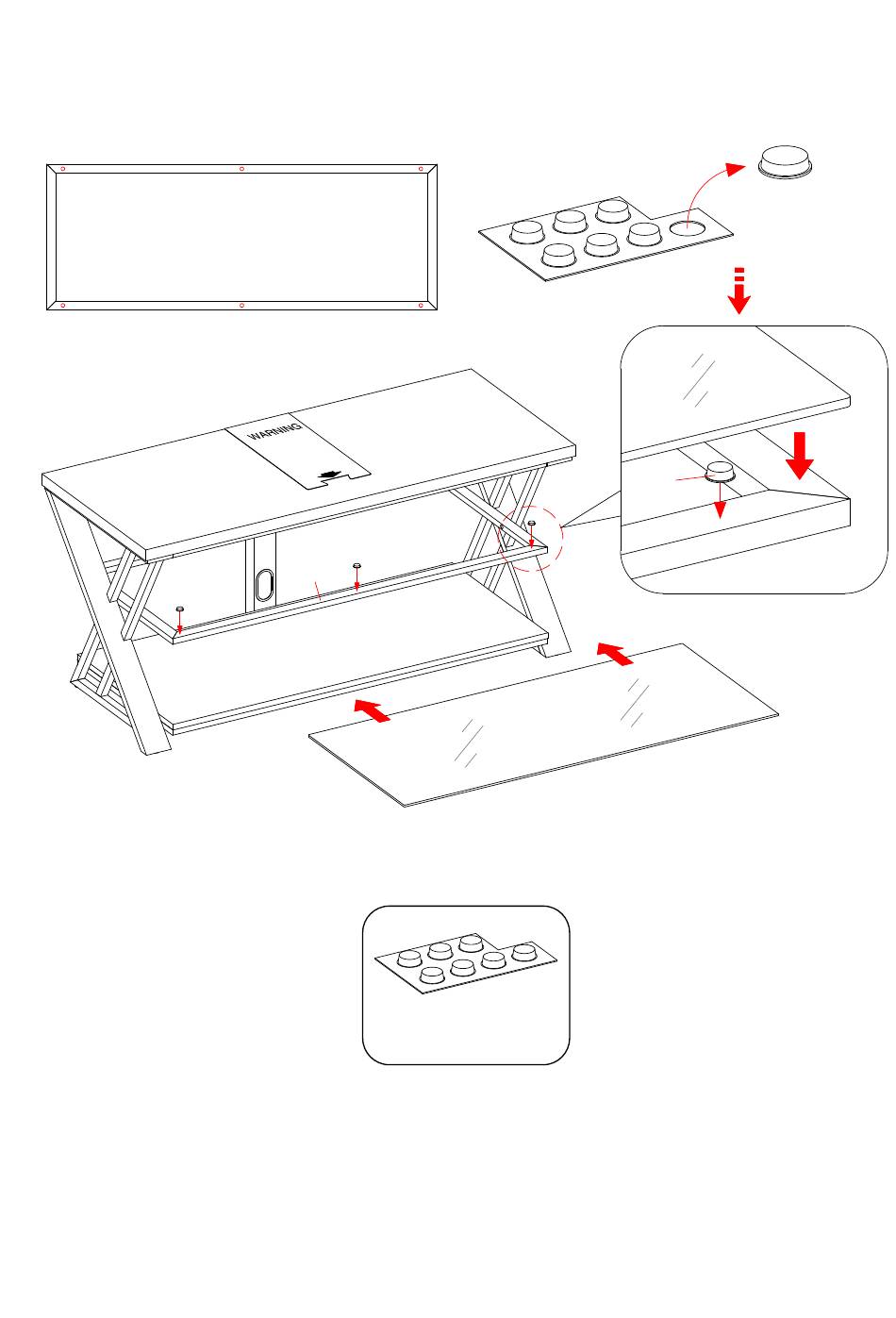 WARNING