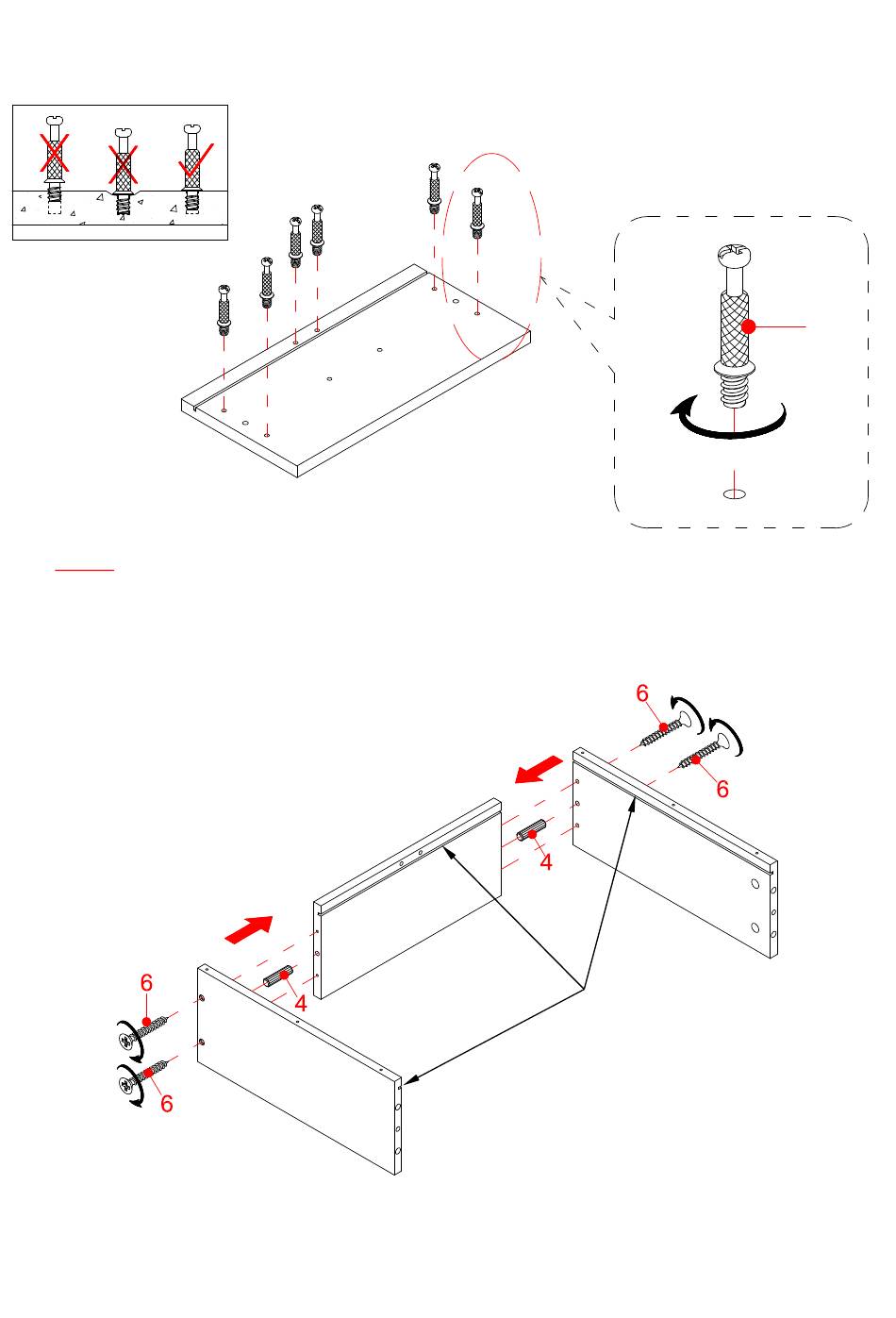 6
6
4
6
4
6